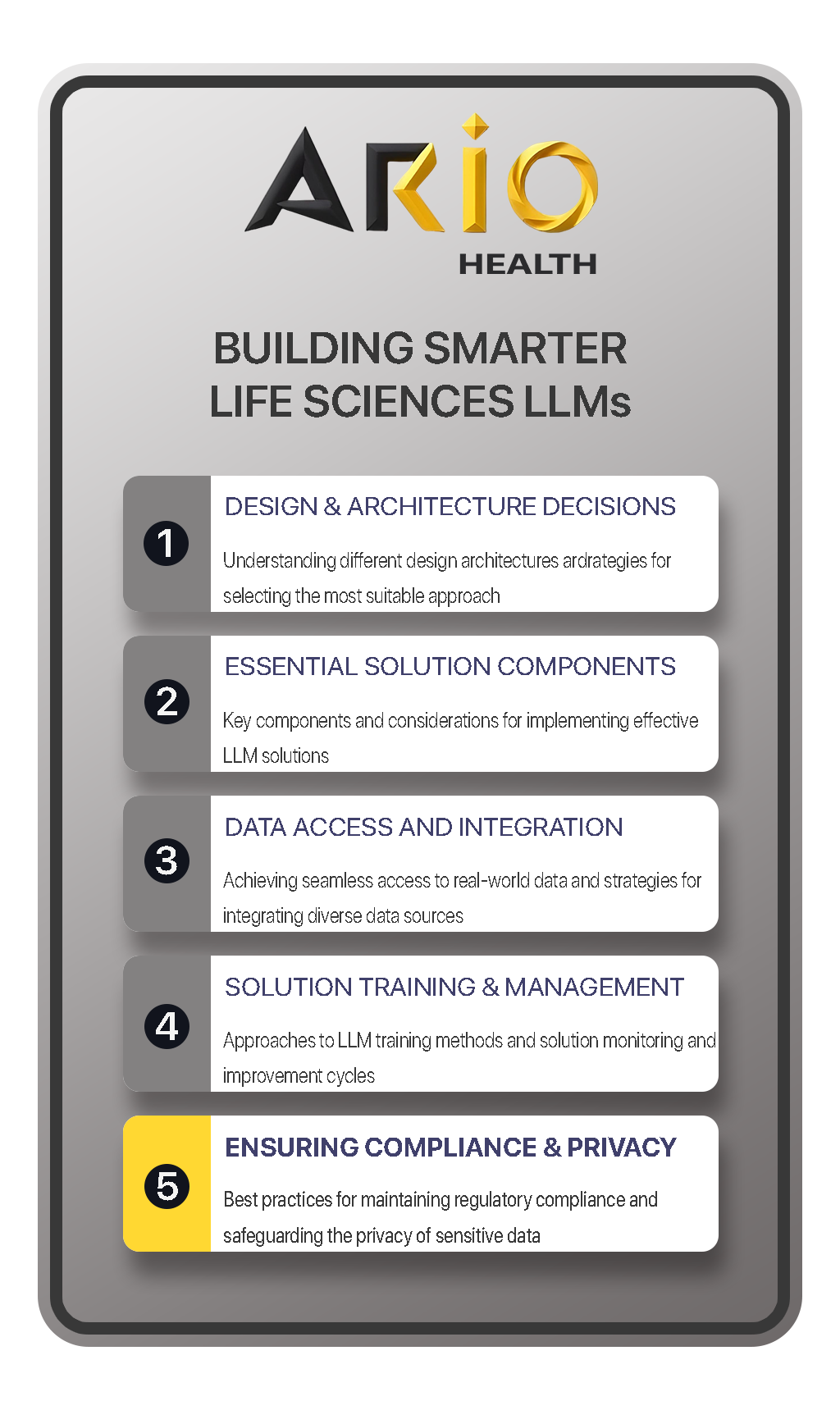 ARIO
HEALTH

BUILDING SMARTER LIFE SCIENCES LLMs

1

DESIGN & ARCHITECTURE DECISIONS

Understanding different design architectures ardrategies for selecting the most suitable approach

2

ESSENTIAL SOLUTION COMPONENTS

Key components and considerations for implementing effective LLM solutions

3

DATA ACCESS AND INTEGRATION

Achieving seamless access to real-world data and strategies for integrating diverse data sources

4

SOLUTION TRAINING & MANAGEMENT

Approaches to LLM training methods and solution monitoring and improvement cycles

5

ENSURING COMPLIANCE & PRIVACY

Best practices for maintaining regulatory compliance and safeguarding the privacy of sensitive data