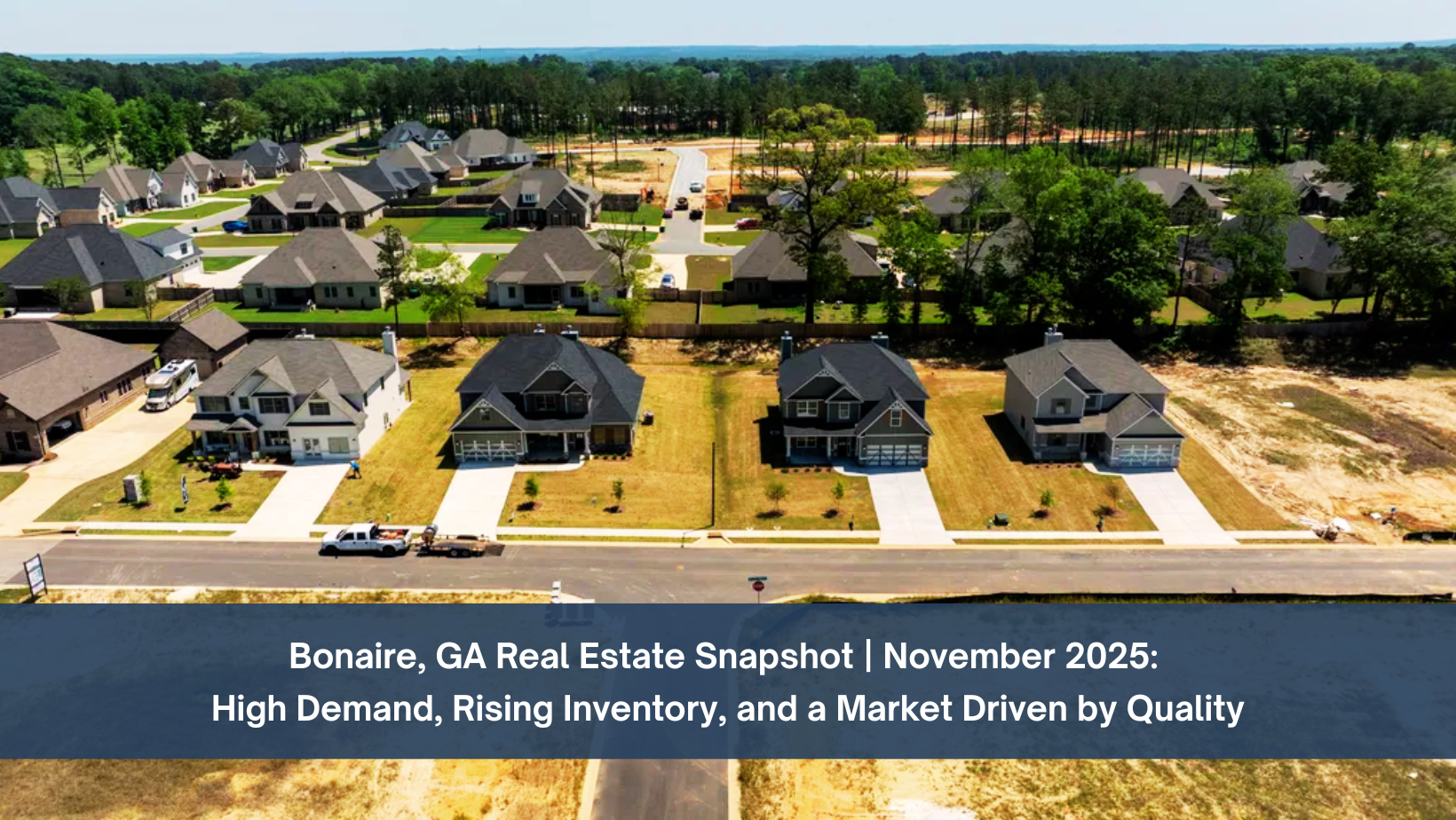 Bonaire, GA Real Estate Snapshot | November 2025:
High Demand, Rising Inventory, and a Market Driven by Quality