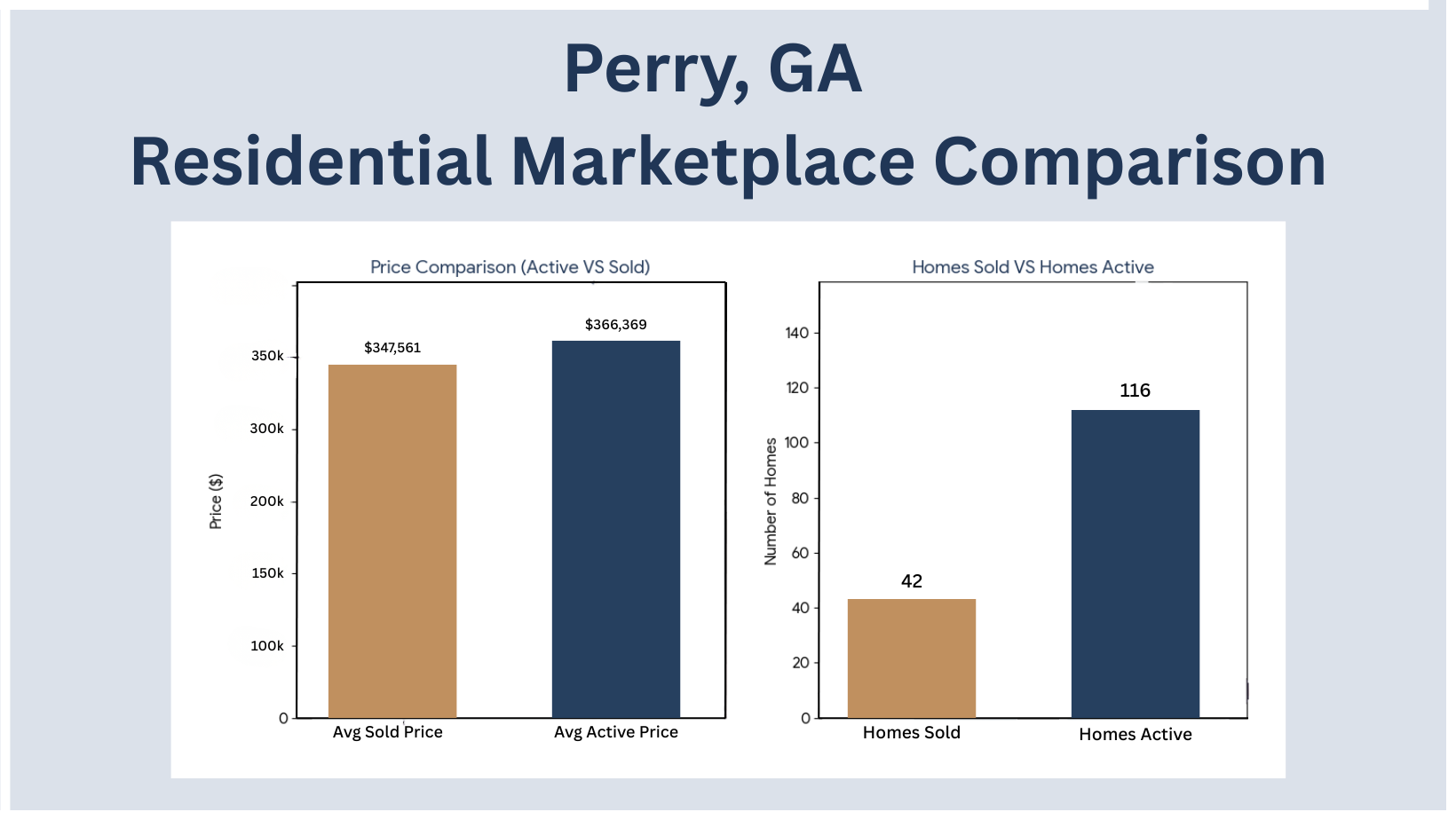 Perry, GA
Residential Marketplace Comparison

Price Comparison (Active VS Sold)

Price ($)

350k
300k
200k
150k
100k
0

$347,561
$366,369

Avg Sold Price
Avg Active Price

Homes Sold VS Homes Active

Number of Homes

140
120
100
80
60
40
20
0

42
116

Homes Sold
Homes Active