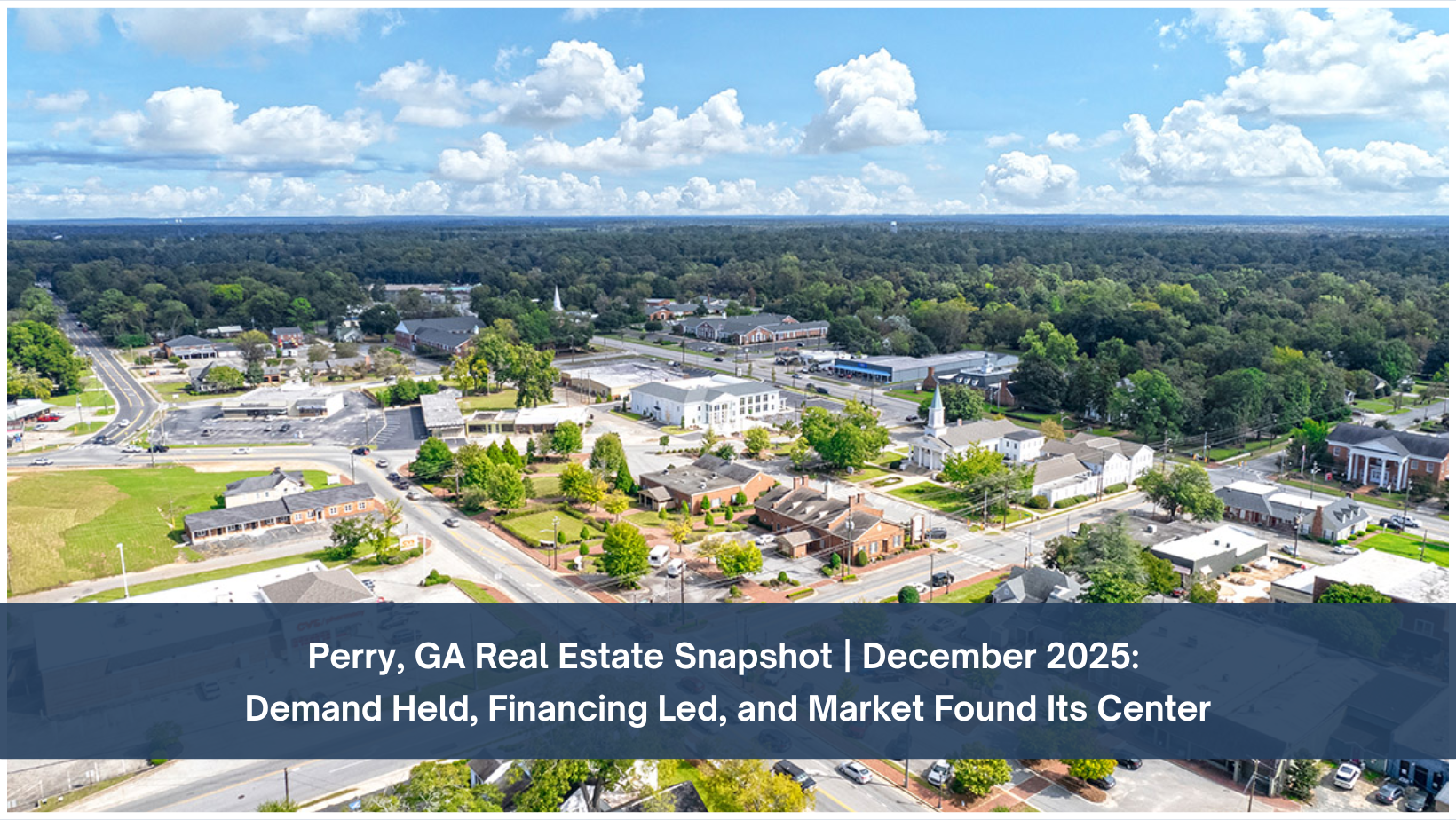 Perry, GA Real Estate Snapshot | December 2025:
Demand Held, Financing Led, and Market Found Its Center