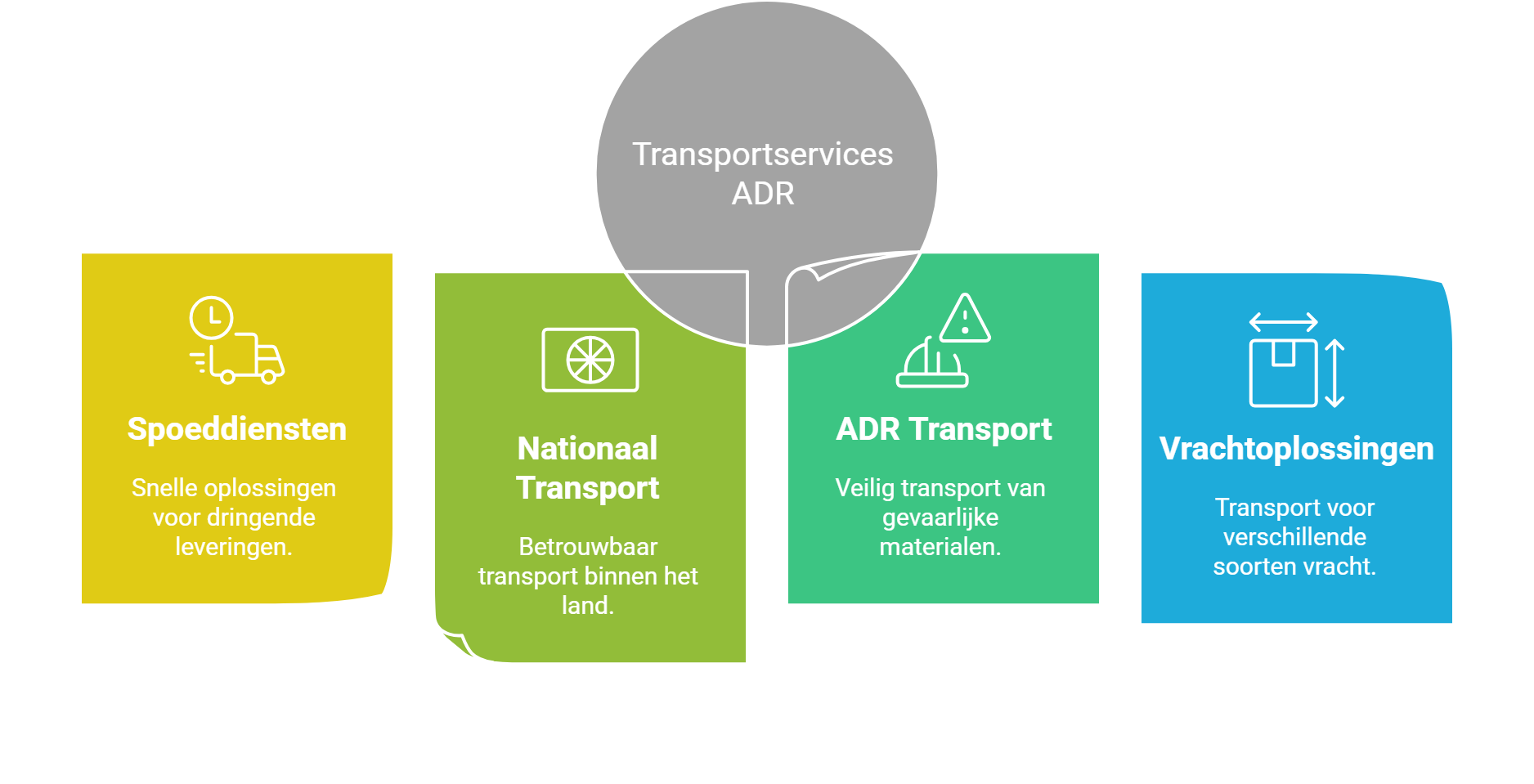 Transportservices ADR

Spoeddiensten

Snelle oplossingen voor dringende leveringen.

Nationaal Transport

Betrouwbaar transport binnen het land.

ADR Transport

Veilig transport van gevaarlijke materialen.

Vrachtoplossingen

Transport voor verschillende soorten vracht.