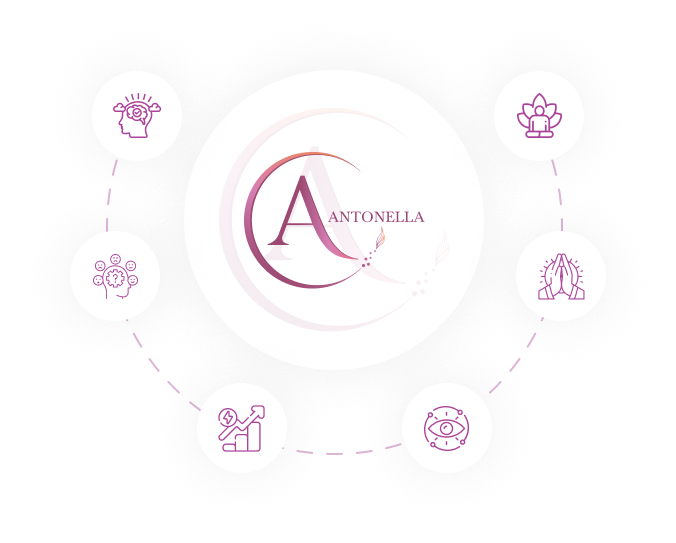 A ANTONELLA