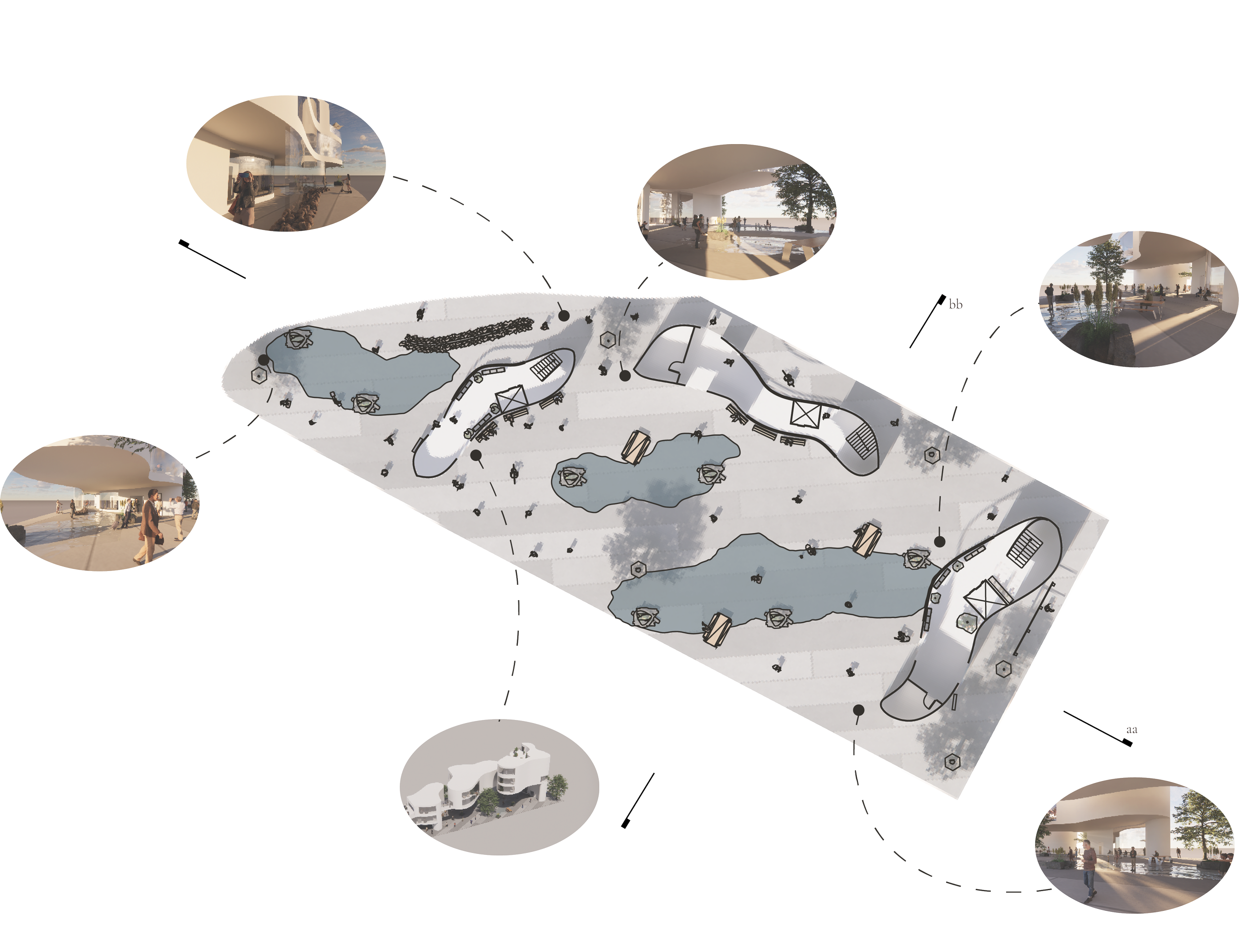 bb

aa