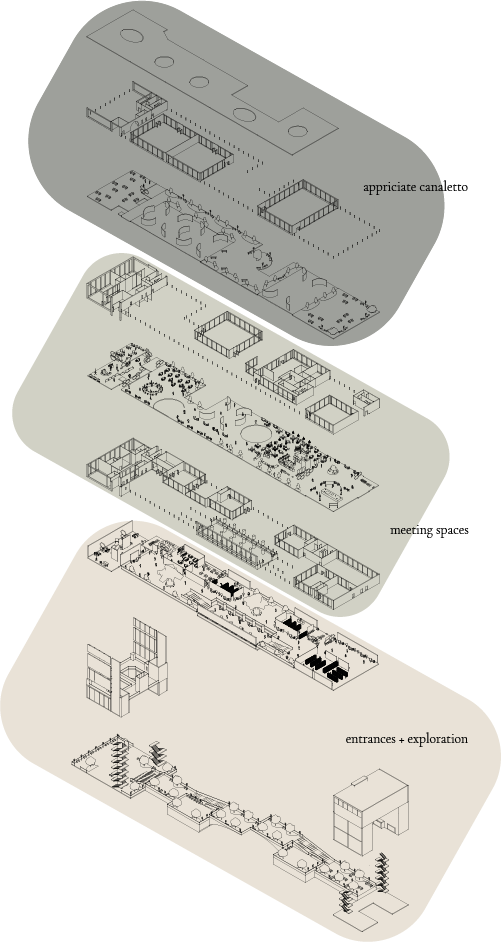 appriciate canaletto

meeting spaces

entrances + exploration