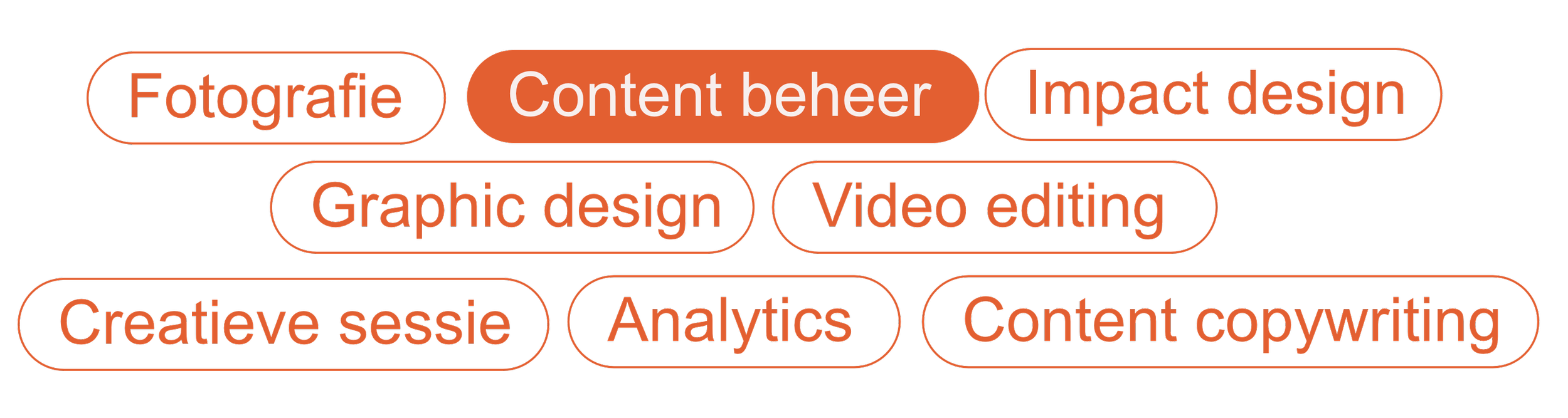 Fotografie
Content beheer
Impact design
Graphic design
Video editing
Creatieve sessie
Analytics
Content copywriting