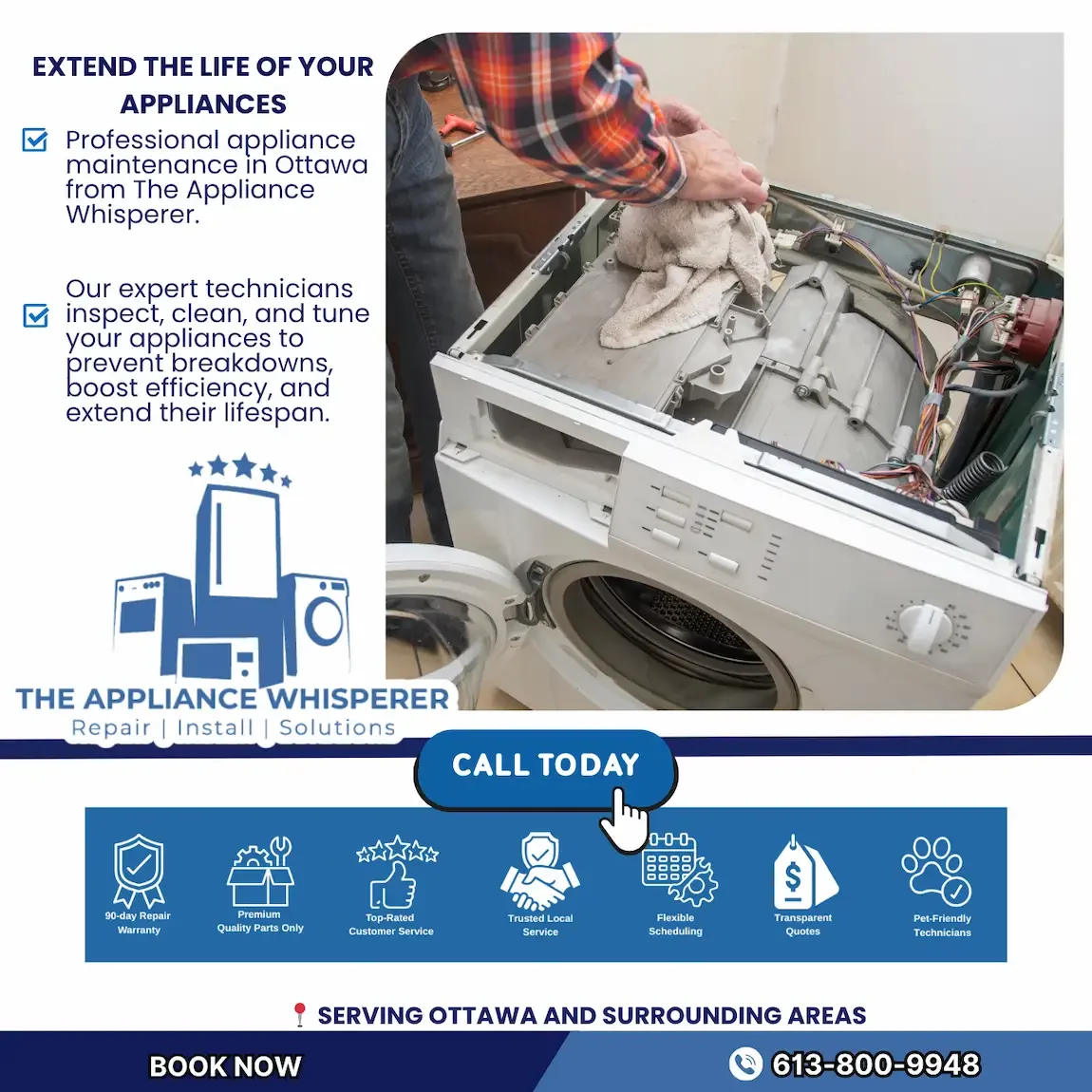 EXTEND THE LIFE OF YOUR APPLIANCES

Professional appliance maintenance in Ottawa from The Appliance Whisperer.

Our expert technicians inspect, clean, and tune your appliances to prevent breakdowns, boost efficiency, and extend their lifespan.

THE APPLIANCE WHISPERER
Repair | Install | Solutions

CALL TODAY

90-day Repair Warranty
Premium Quality Parts Only
Top-Rated Customer Service
Trusted Local Service
Flexible Scheduling
Transparent Quotes
Pet-Friendly Technicians

SERVING OTTAWA AND SURROUNDING AREAS

BOOK NOW
613-800-9948