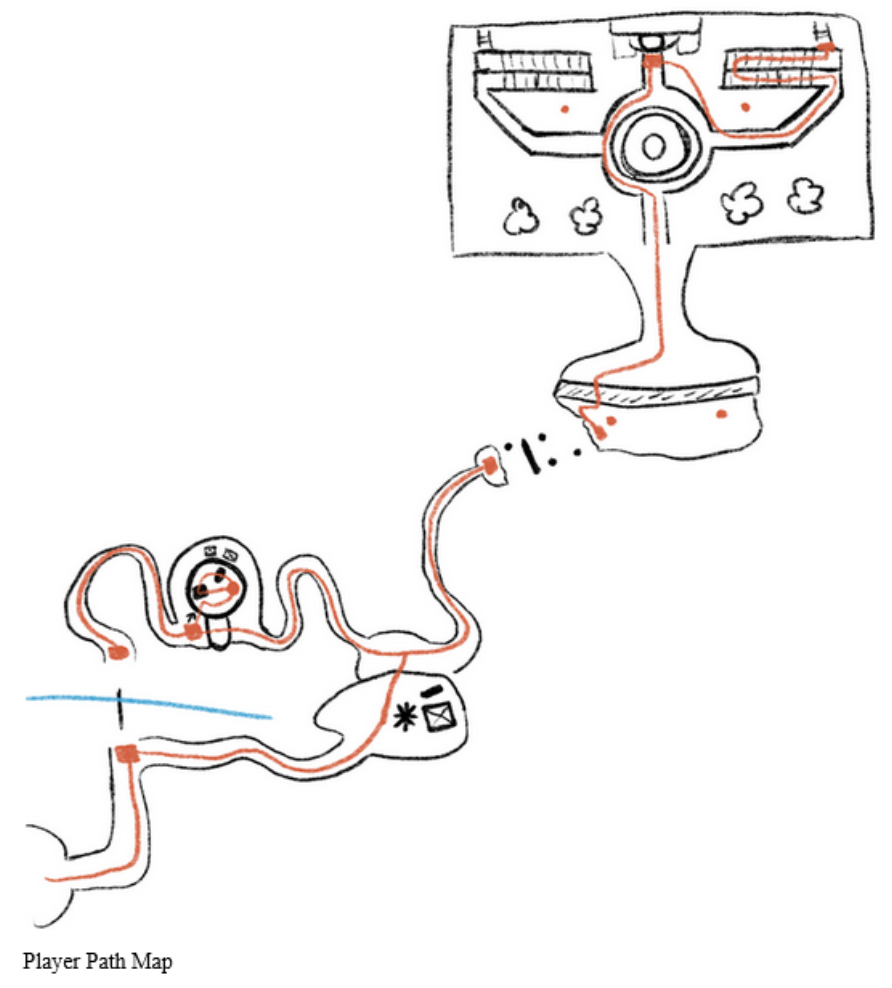 Player Path Map