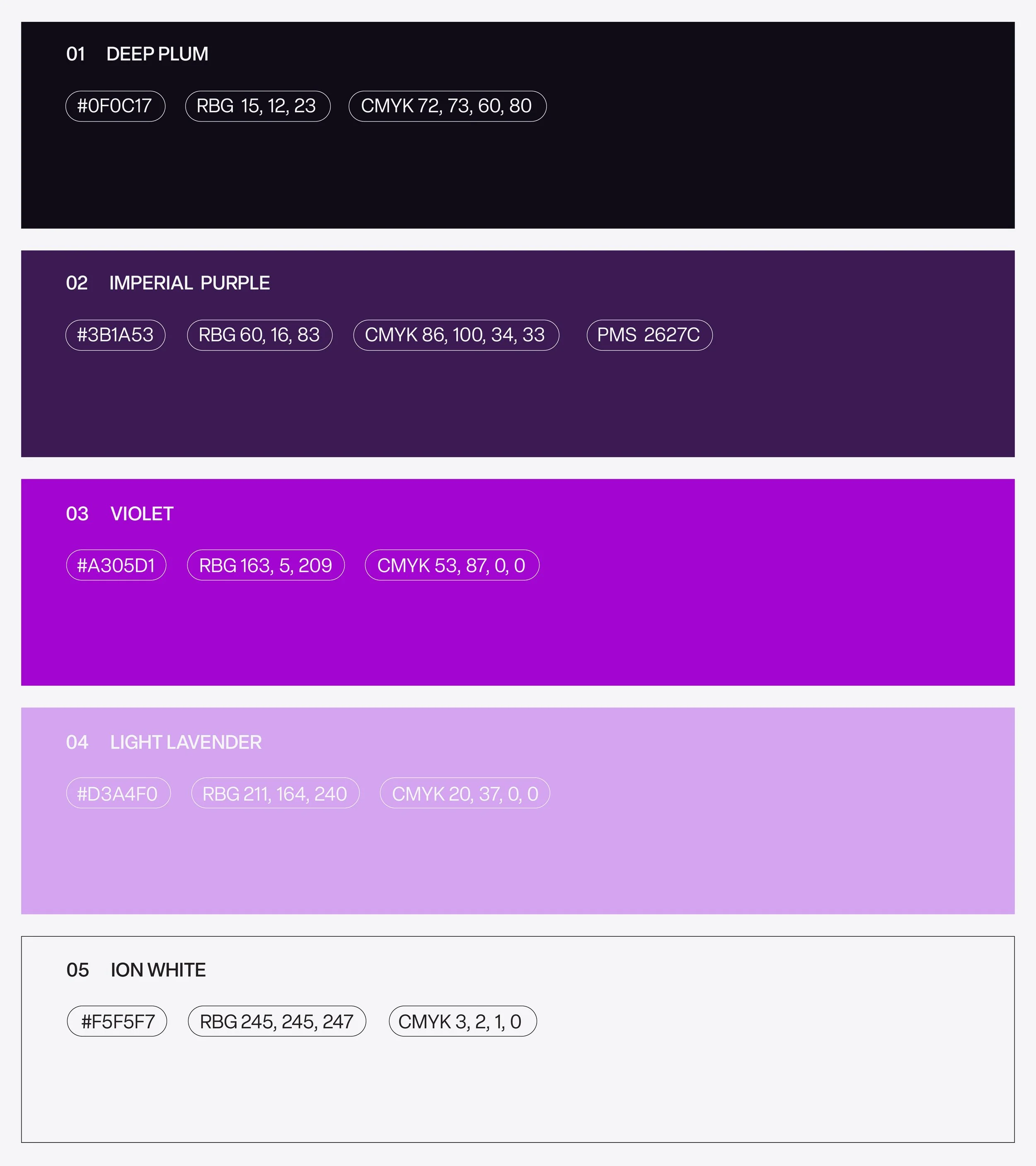 01 DEEP PLUM

#0F0C17 RBG 15, 12, 23 CMYK 72, 73, 60, 80

02 IMPERIAL PURPLE

#3B1A53 RBG 60, 16, 83 CMYK 86, 100, 34, 33 PMS 2627C

03 VIOLET

#A305D1 RBG 163, 5, 209 CMYK 53, 87, 0, 0

04 LIGHT LAVENDER

#D3A4F0 RBG 211, 164, 240 CMYK 20, 37, 0, 0

05 ION WHITE

#F5F5F7 RBG 245, 245, 247 CMYK 3, 2, 1, 0