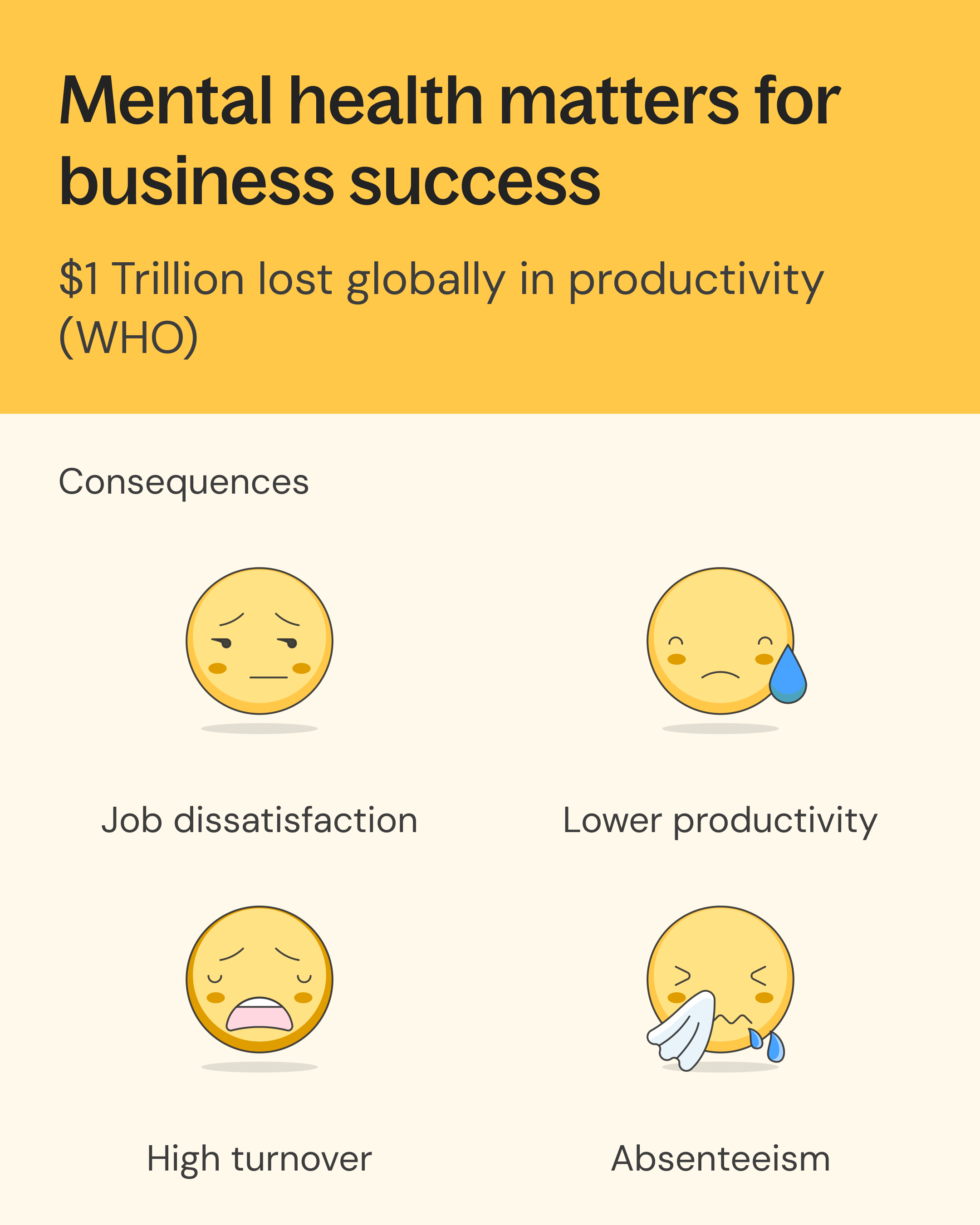 Mental health matters for business success

\$1 Trillion lost globally in productivity (WHO)

Consequences

Job dissatisfaction

Lower productivity

High turnover

Absenteeism