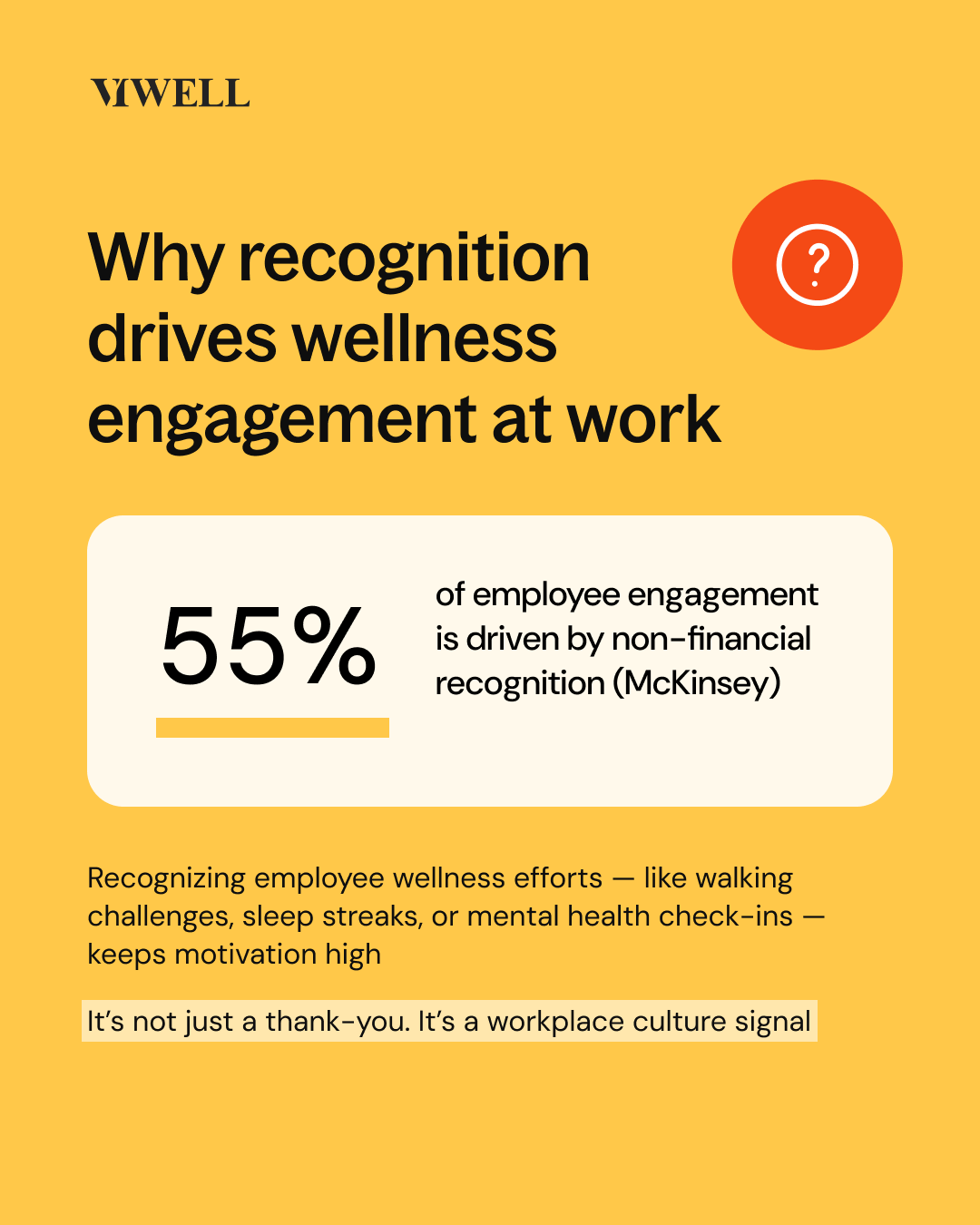 VIWELL

Why recognition drives wellness engagement at work

?

55%

of employee engagement is driven by non-financial recognition (McKinsey)

Recognizing employee wellness efforts — like walking challenges, sleep streaks, or mental health check-ins — keeps motivation high

It's not just a thank-you. It's a workplace culture signal