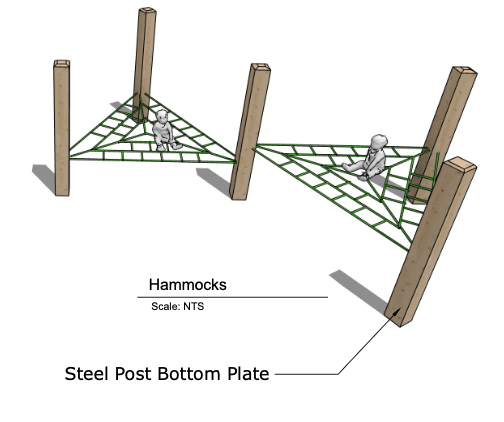 Hammocks

Scale: NTS

Steel Post Bottom Plate