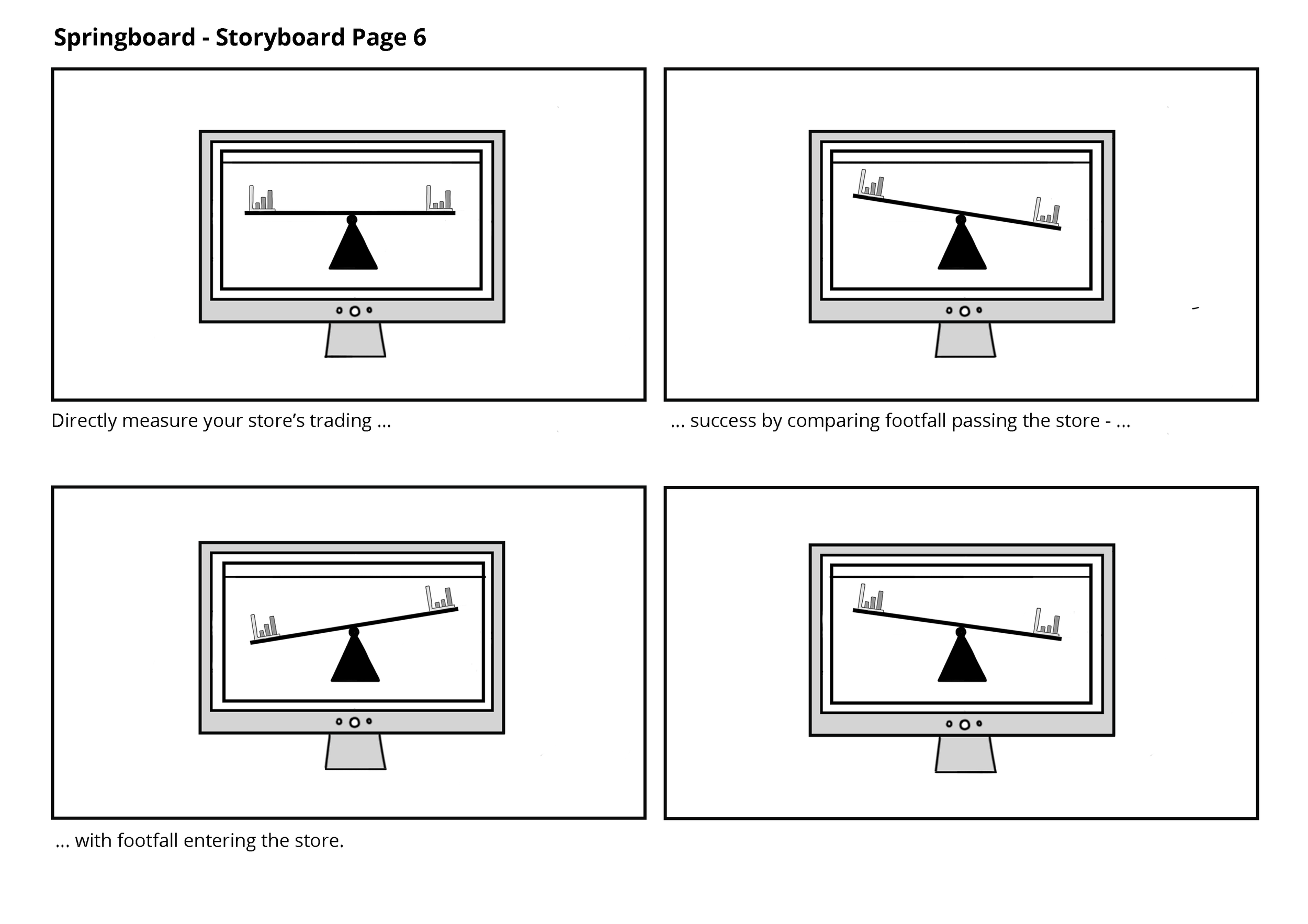 Springboard - Storyboard Page 6

Directly measure your store’s trading ...

... success by comparing footfall passing the store - ...

... with footfall entering the store.