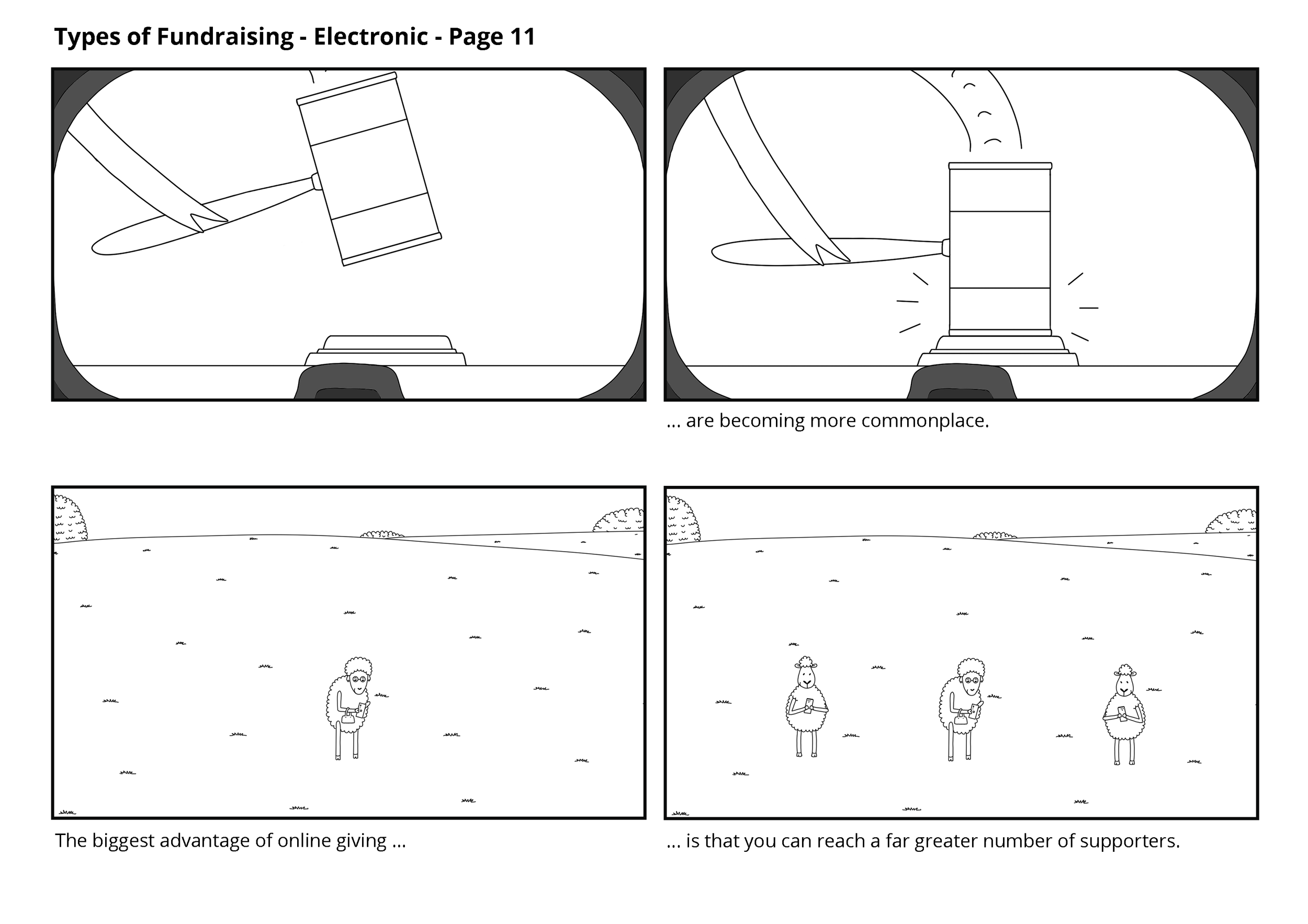 Types of Fundraising - Electronic - Page 11

... are becoming more commonplace.

The biggest advantage of online giving ...

... is that you can reach a far greater number of supporters.