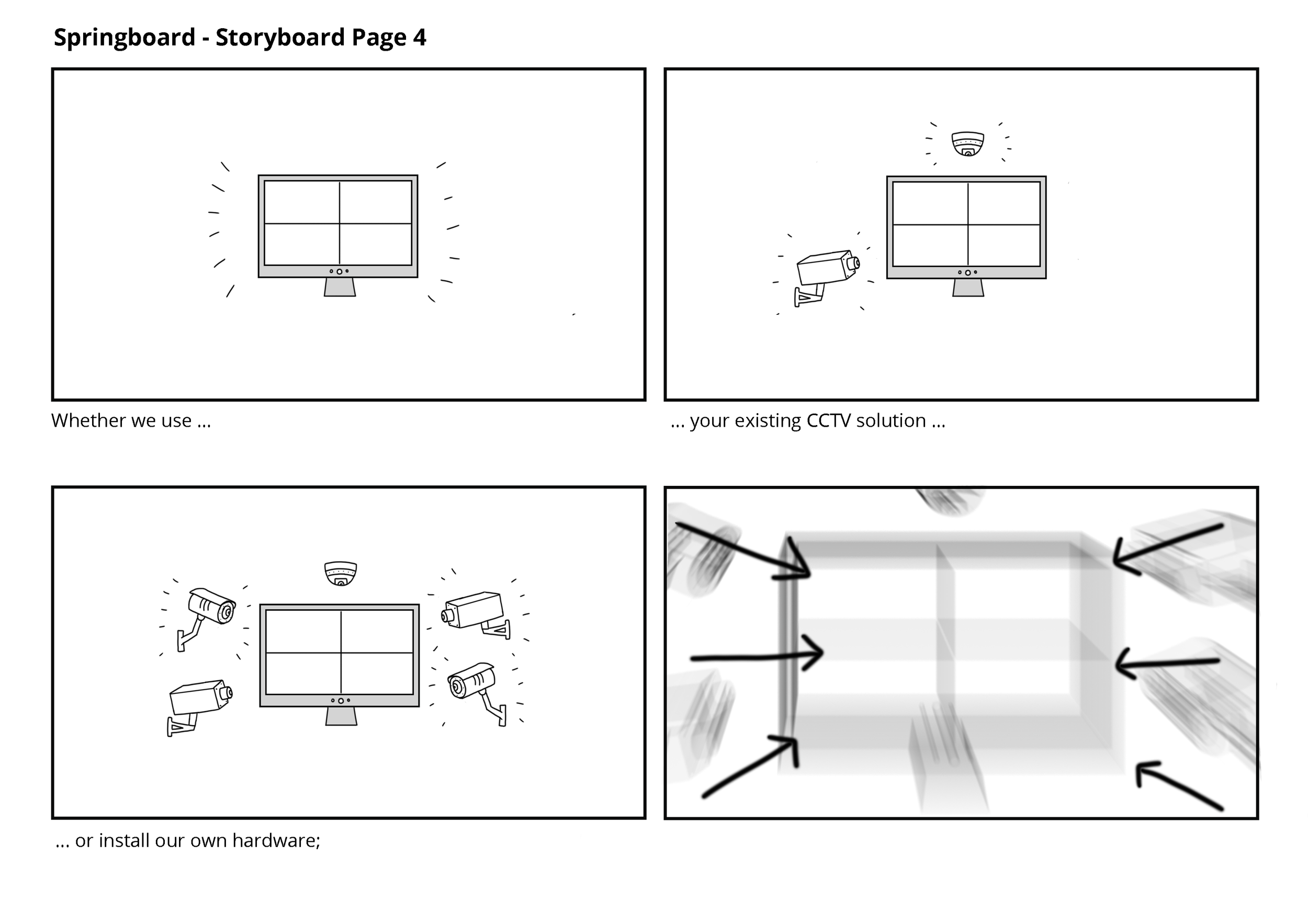 Springboard - Storyboard Page 4

Whether we use ...

... your existing CCTV solution ...

... or install our own hardware;