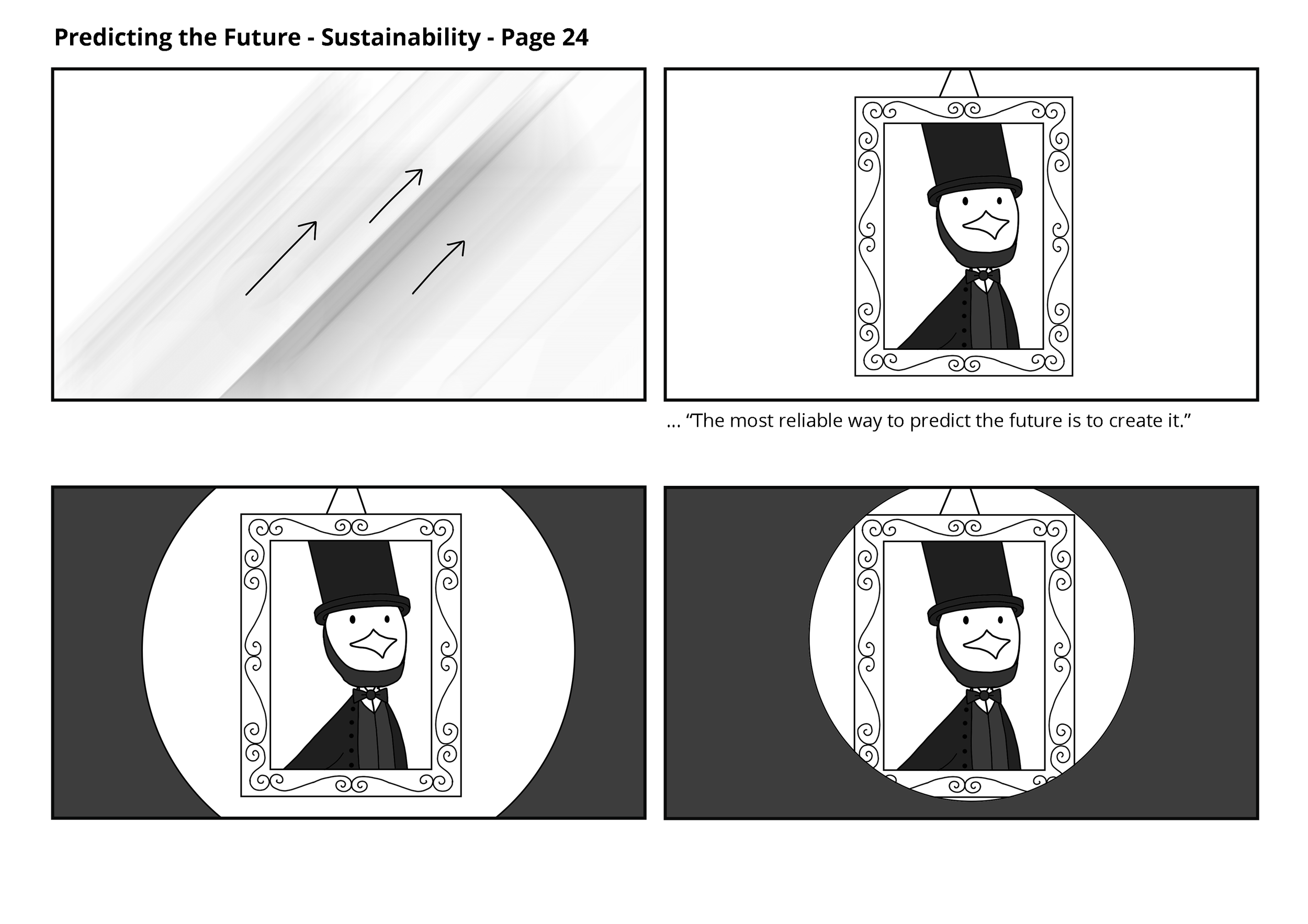 Predicting the Future - Sustainability - Page 24

... “The most reliable way to predict the future is to create it.”