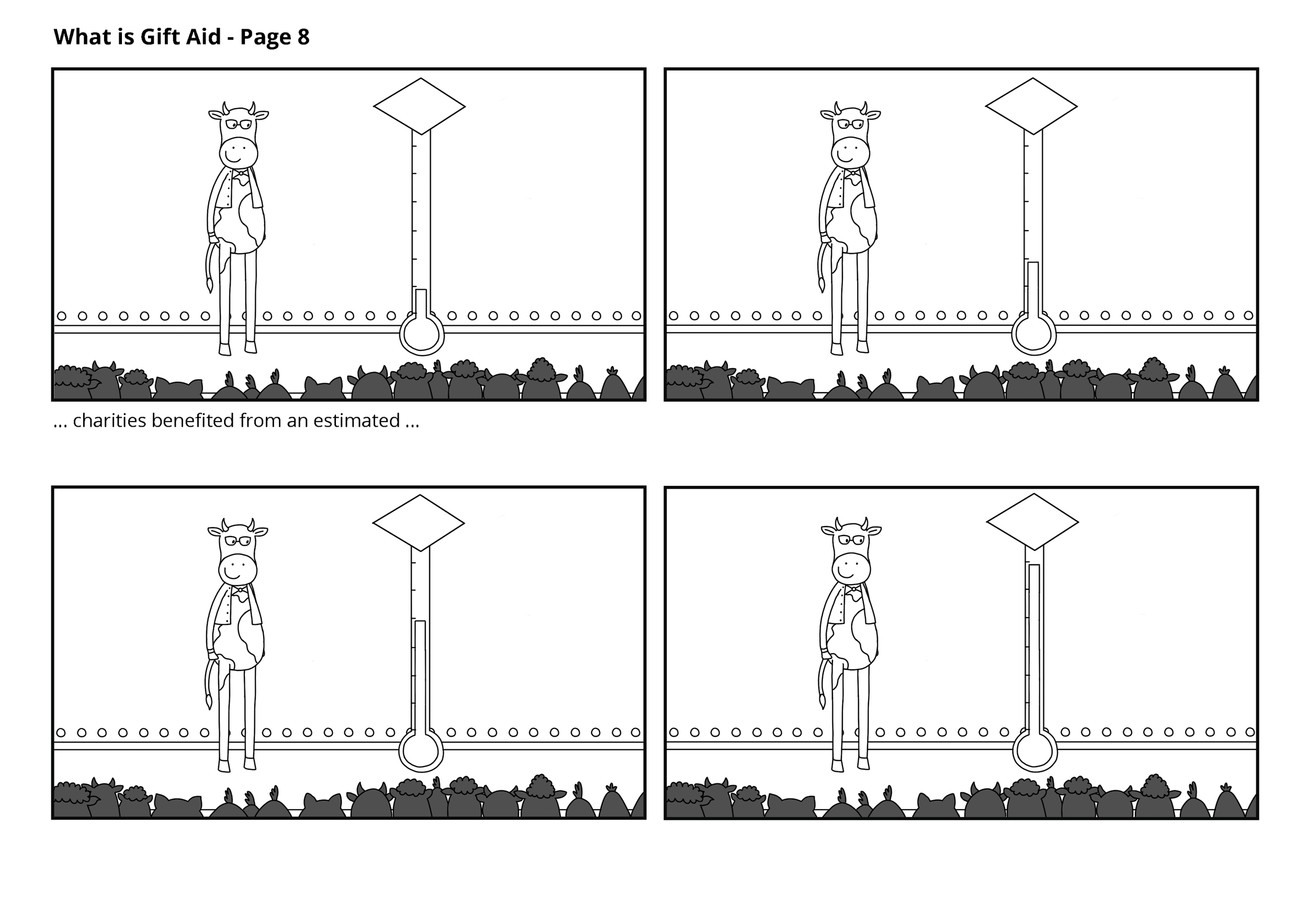 What is Gift Aid - Page 8

... charities benefited from an estimated ...