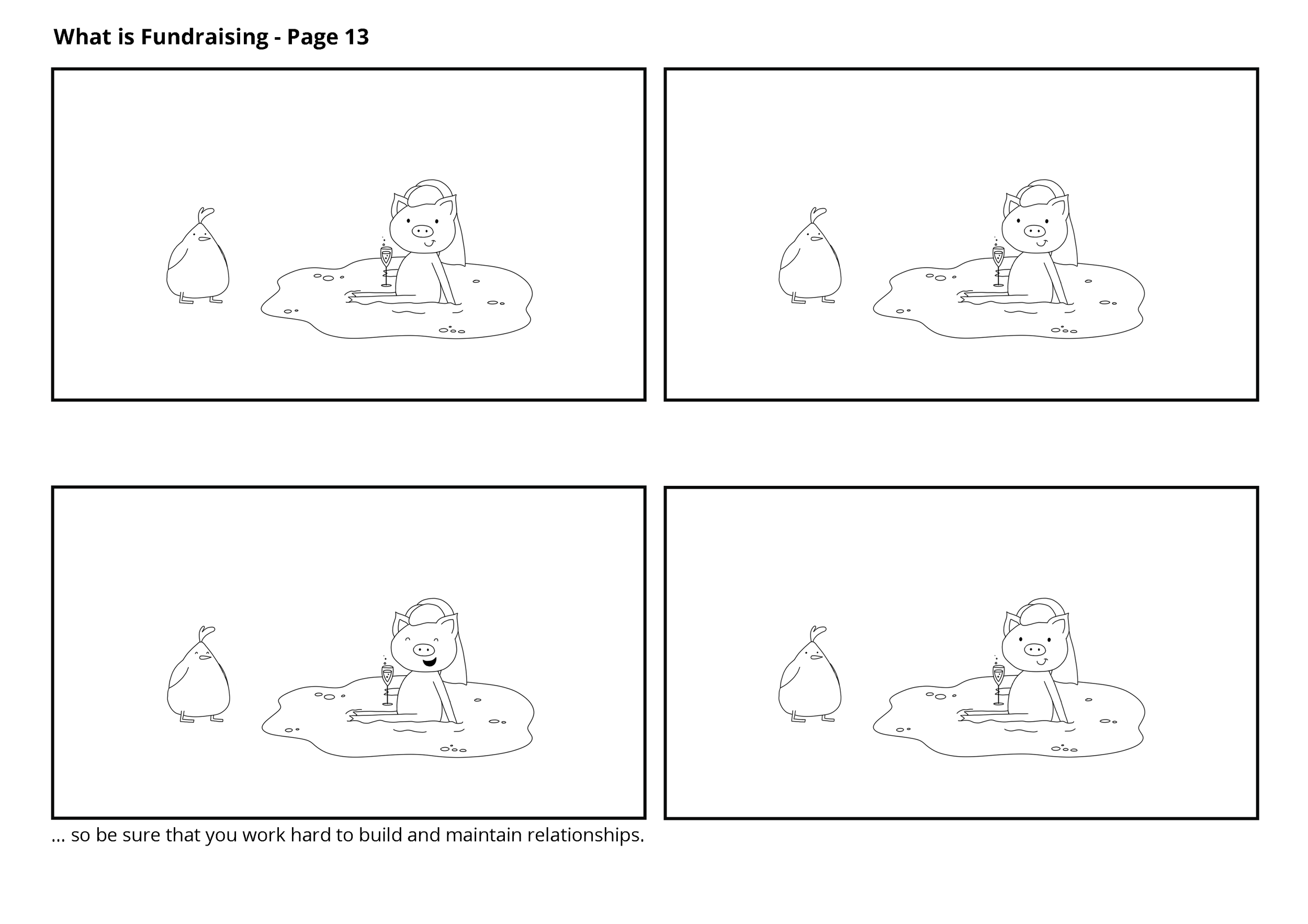 What is Fundraising - Page 13

... so be sure that you work hard to build and maintain relationships.