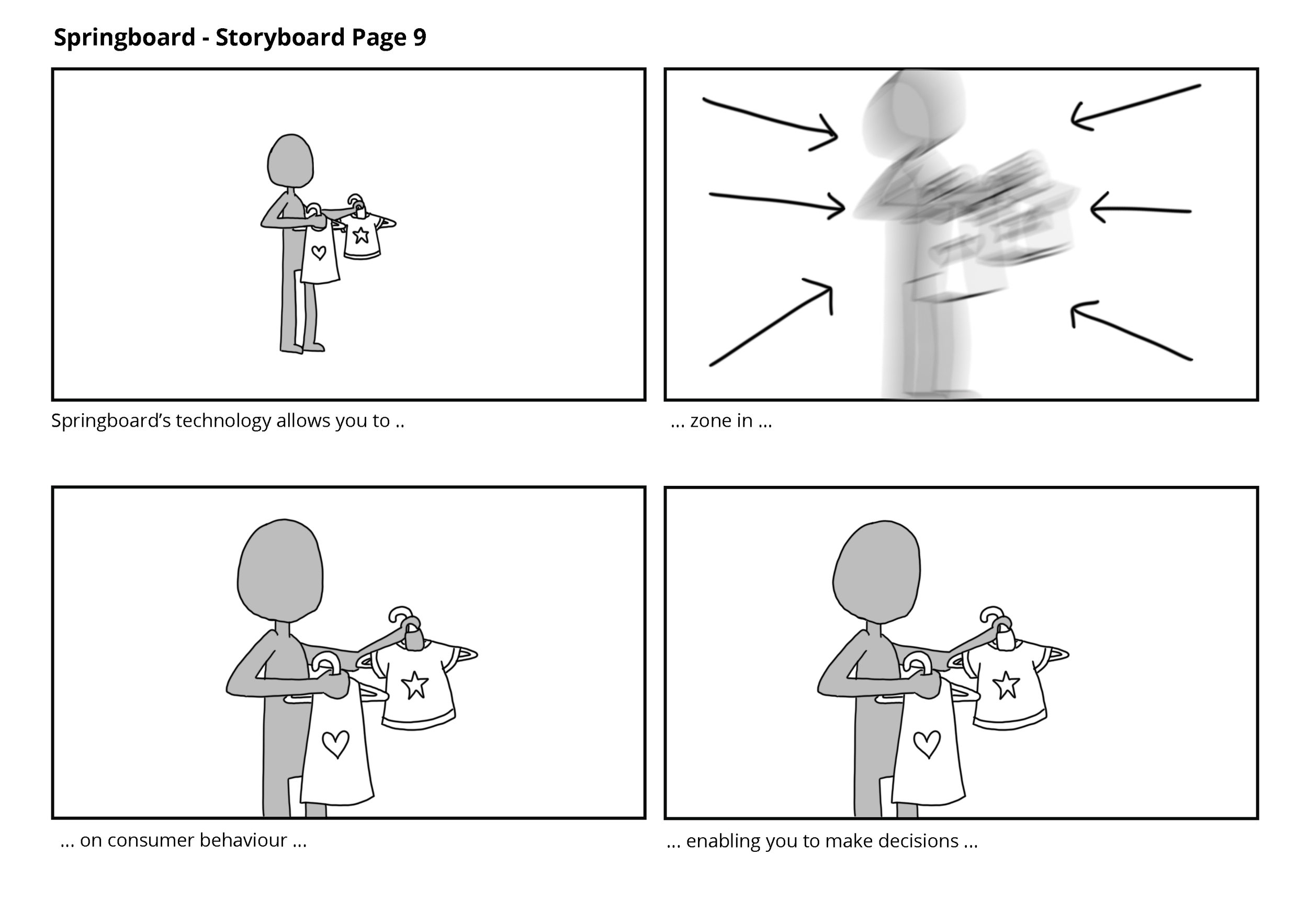 Springboard - Storyboard Page 9

Springboard's technology allows you to ..

... zone in ...

... on consumer behaviour ...

... enabling you to make decisions ...