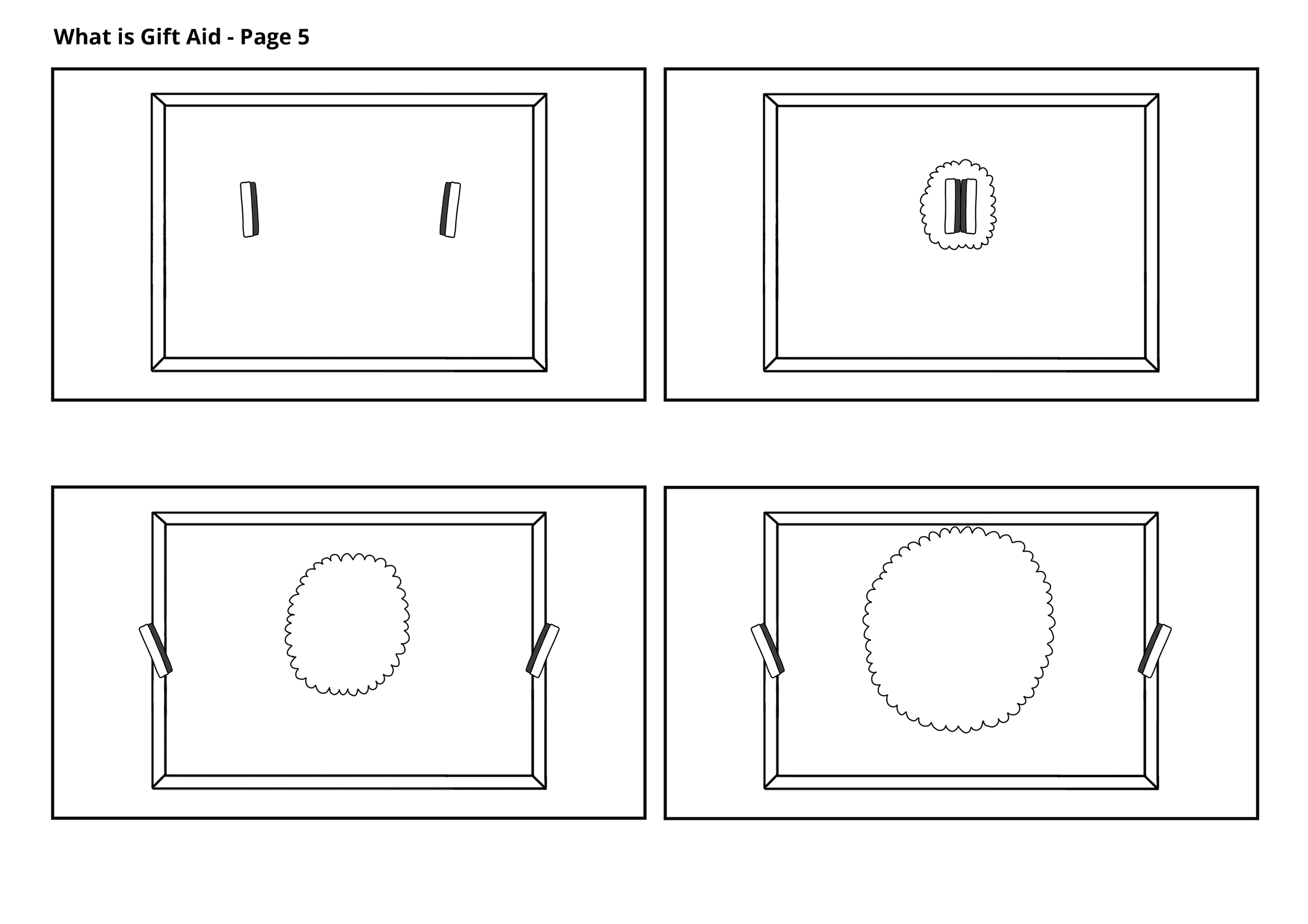 What is Gift Aid - Page 5