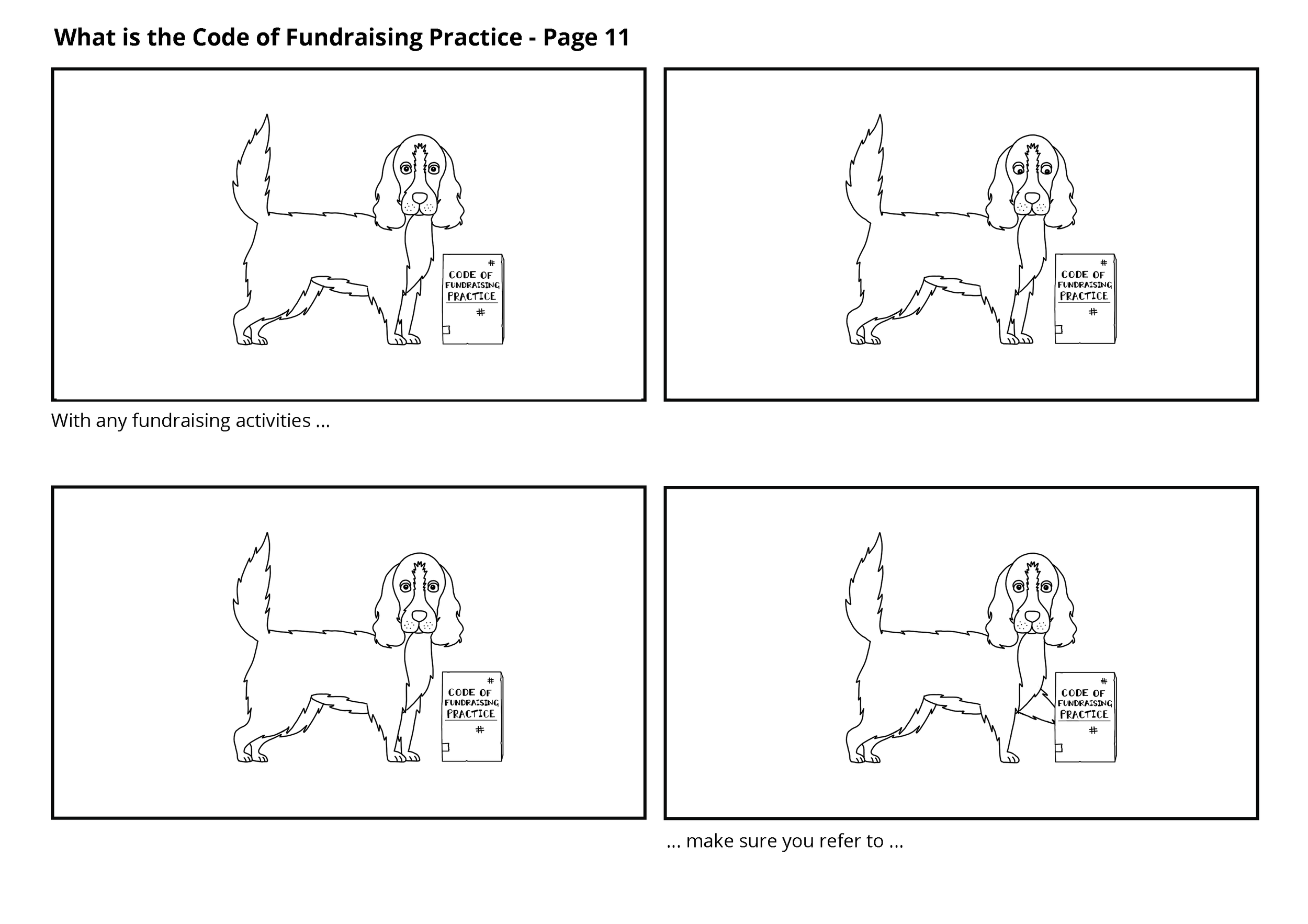 What is the Code of Fundraising Practice - Page 11

CODE OF FUNDRAISING PRACTICE

With any fundraising activities ...

CODE OF FUNDRAISING PRACTICE

CODE OF FUNDRAISING PRACTICE

CODE OF FUNDRAISING PRACTICE

... make sure you refer to ...