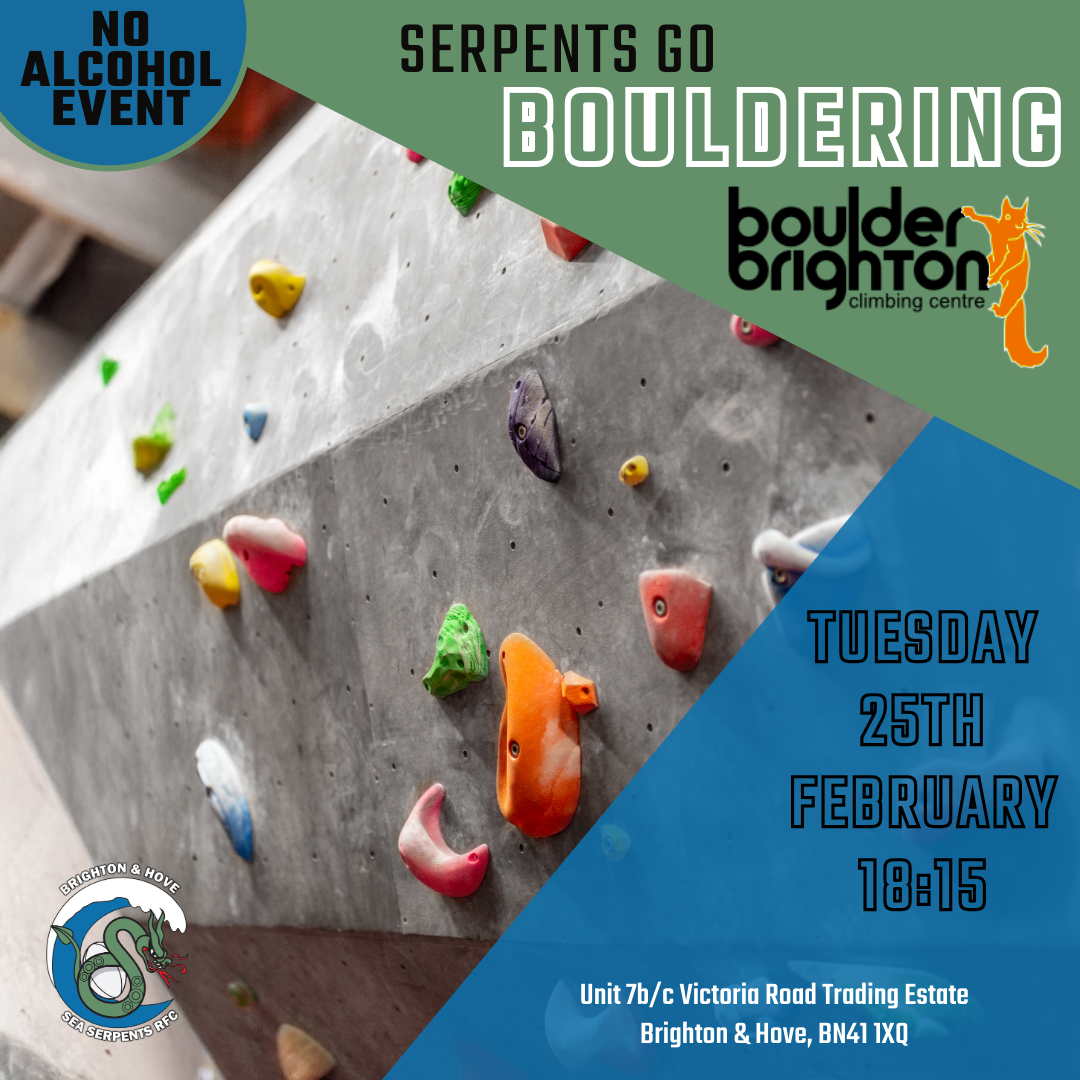 NO ALCOHOL EVENT

SERPENTS GO
BOULDERING

boulder brighton
climbing centre

TUESDAY
25TH
FEBRUARY
18:15

BRIGHTON & HOVE
SEA SERPENTS RFC

Unit 7b/c Victoria Road Trading Estate
Brighton & Hove, BN41 1XQ