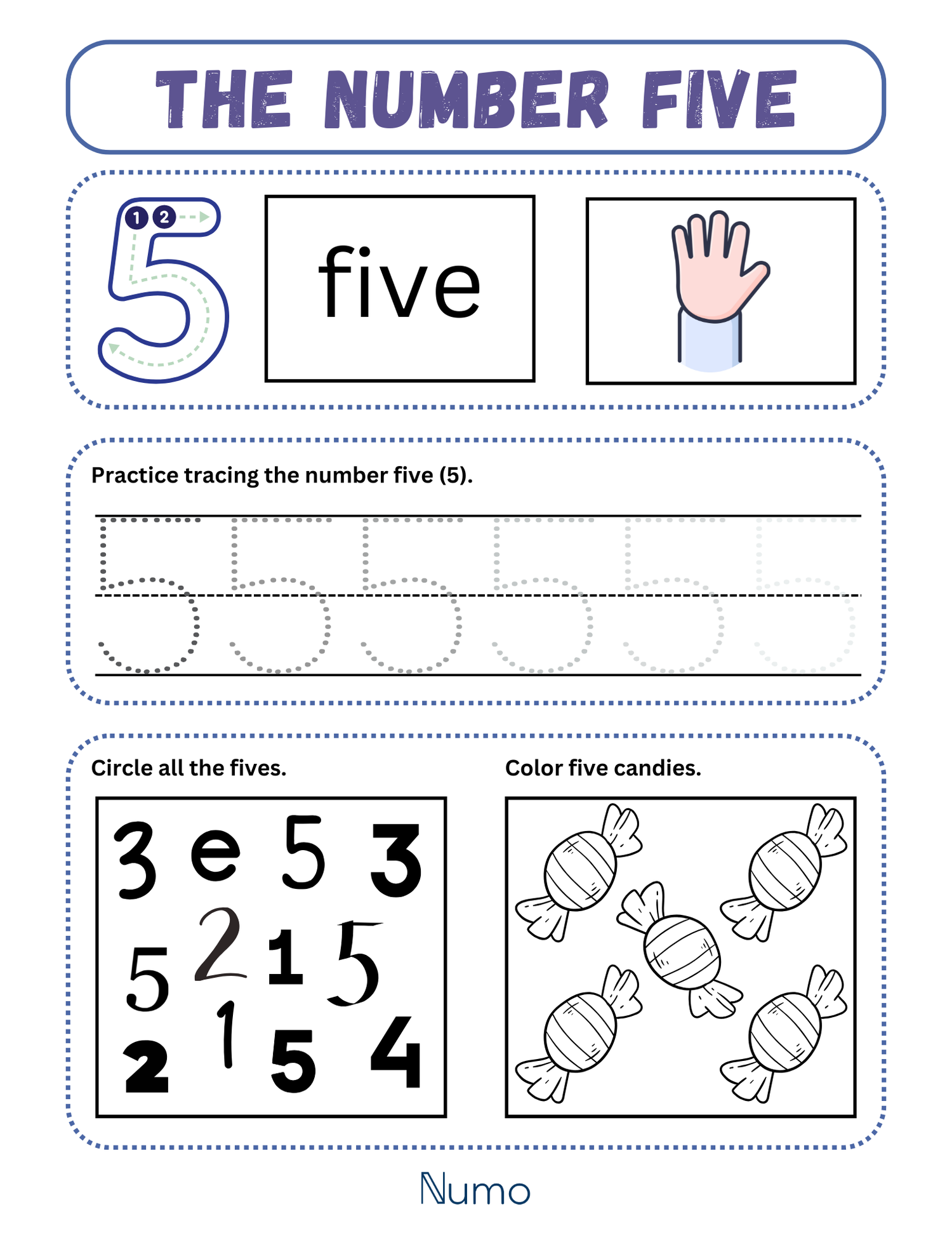 THE NUMBER FIVE

1 2
5

five

Practice tracing the number five (5).

5 5 5 5 5 5

Circle all the fives.

3 e 5 3
5 2 1 5
2 1 5 4

Color five candies.

Numo