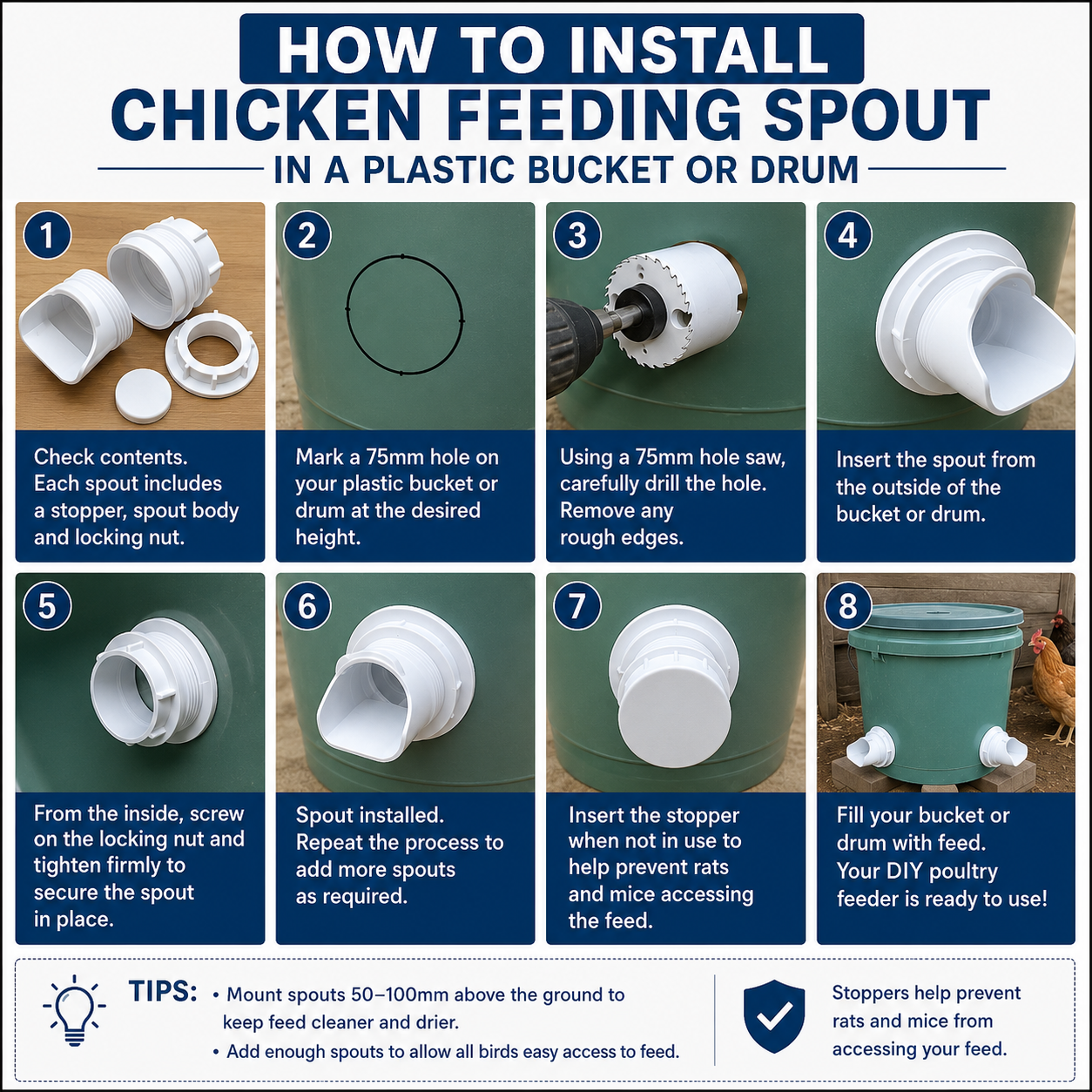 HOW TO INSTALL
CHICKEN FEEDING SPOUT
IN A PLASTIC BUCKET OR DRUM

1
Check contents. Each spout includes a stopper, spout body and locking nut.

2
Mark a 75mm hole on your plastic bucket or drum at the desired height.

3
Using a 75mm hole saw, carefully drill the hole. Remove any rough edges.

4
Insert the spout from the outside of the bucket or drum.

5
From the inside, screw on the locking nut and tighten firmly to secure the spout in place.

6
Spout installed. Repeat the process to add more spouts as required.

7
Insert the stopper when not in use to help prevent rats and mice accessing the feed.

8
Fill your bucket or drum with feed. Your DIY poultry feeder is ready to use!

TIPS:
• Mount spouts 50–100mm above the ground to keep feed cleaner and drier.
• Add enough spouts to allow all birds easy access to feed.

Stoppers help prevent rats and mice from accessing your feed.