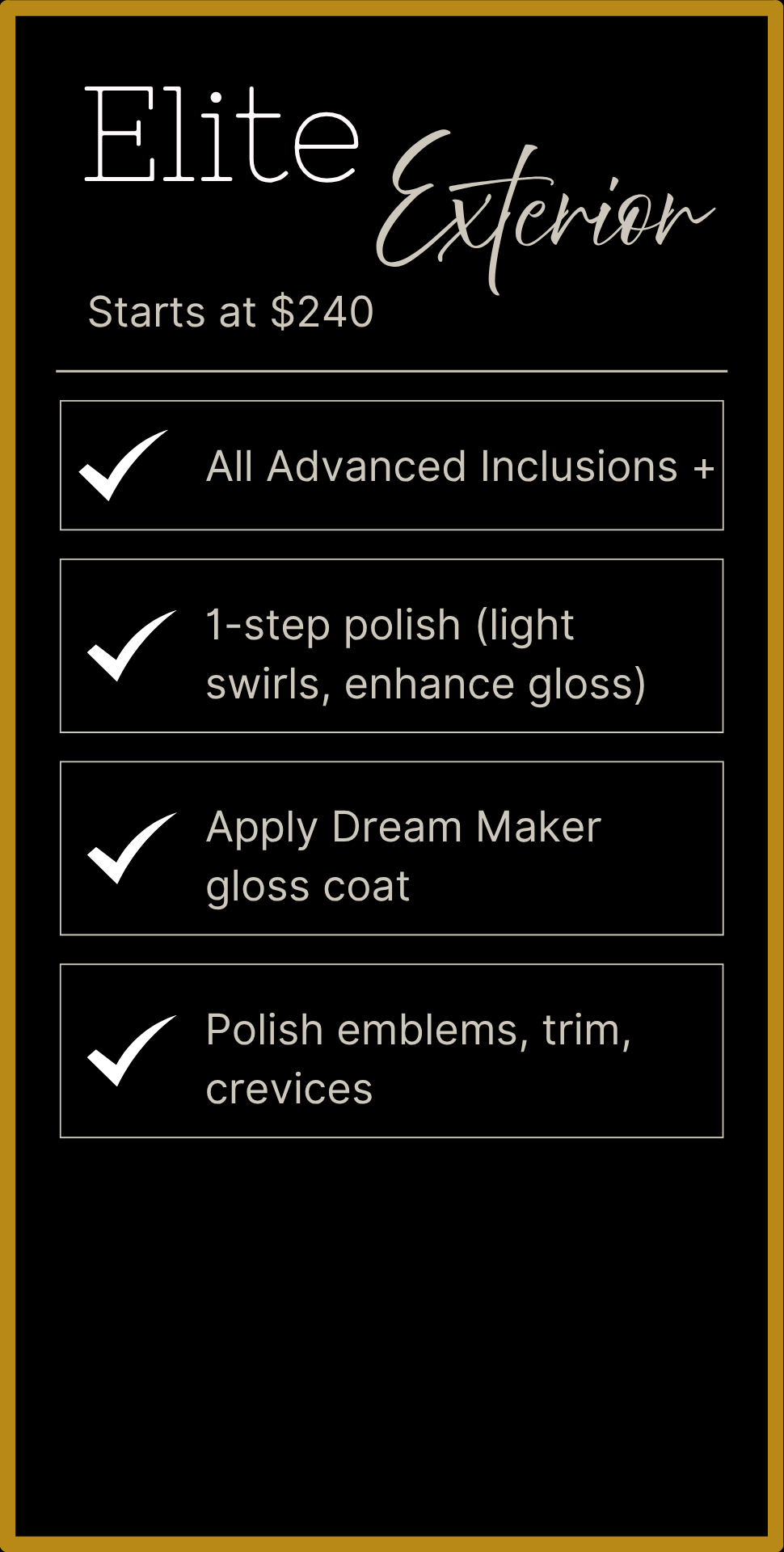 Elite
Exterior

Starts at $240

✓ All Advanced Inclusions +

✓ 1-step polish (light swirls, enhance gloss)

✓ Apply Dream Maker gloss coat

✓ Polish emblems, trim, crevices