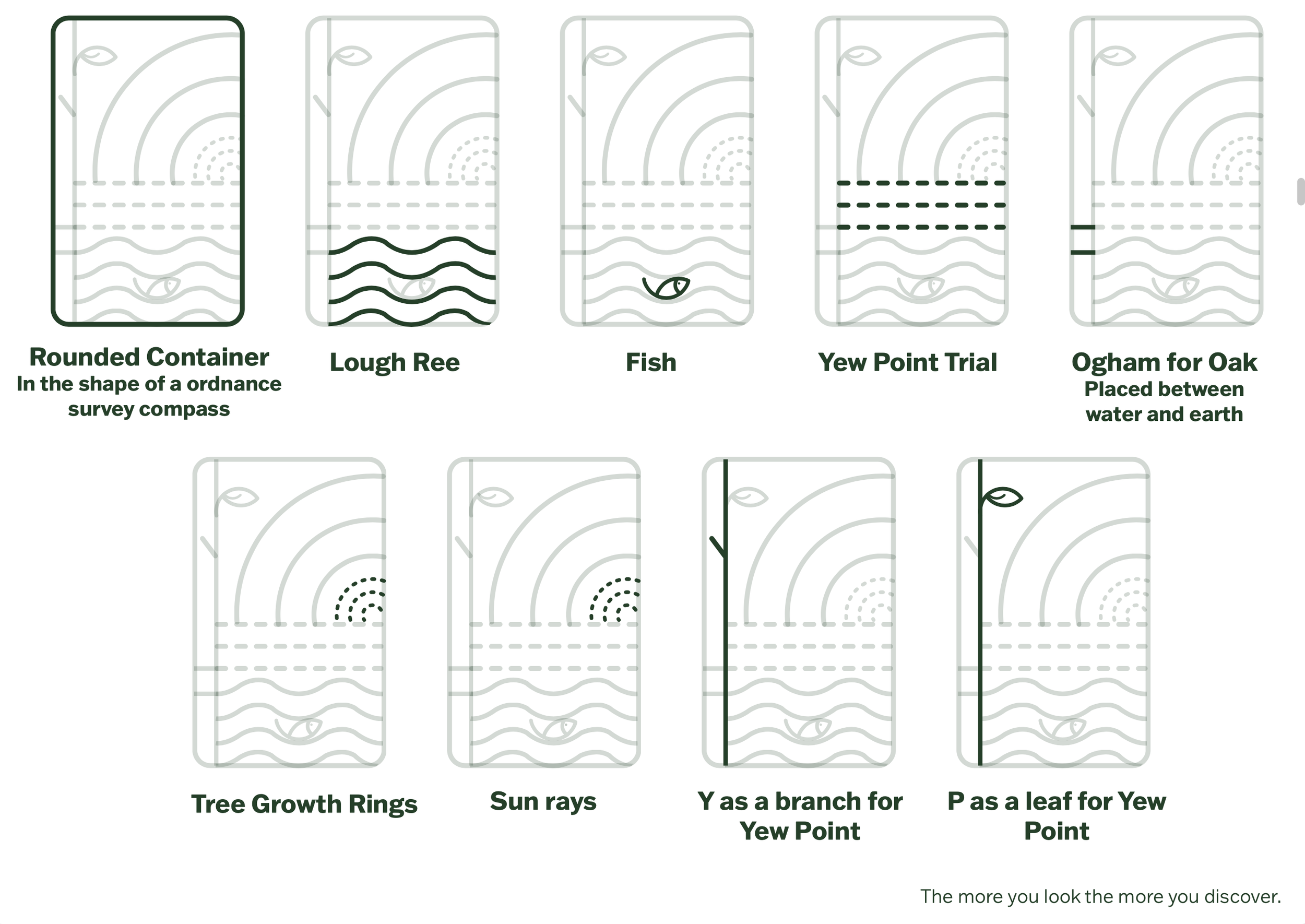 Rounded Container
In the shape of a ordnance survey compass

Lough Ree

Fish

Yew Point Trial

Ogham for Oak
Placed between water and earth

Tree Growth Rings

Sun rays

Y as a branch for Yew Point

P as a leaf for Yew Point

The more you look the more you discover.