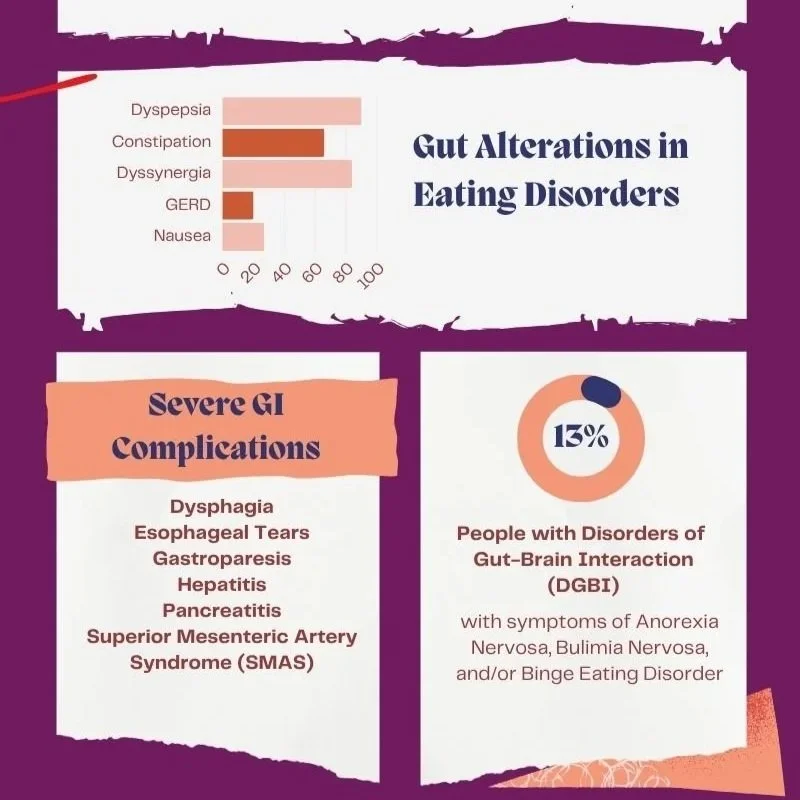 Dyspepsia
Constipation
Dyssynergia
GERD
Nausea

0 20 40 60 80 100

Gut Alterations in Eating Disorders

Severe GI Complications

Dysphagia
Esophageal Tears
Gastroparesis
Hepatitis
Pancreatitis
Superior Mesenteric Artery Syndrome (SMAS)

13%

People with Disorders of Gut-Brain Interaction (DGBI)

with symptoms of Anorexia Nervosa, Bulimia Nervosa, and/or Binge Eating Disorder