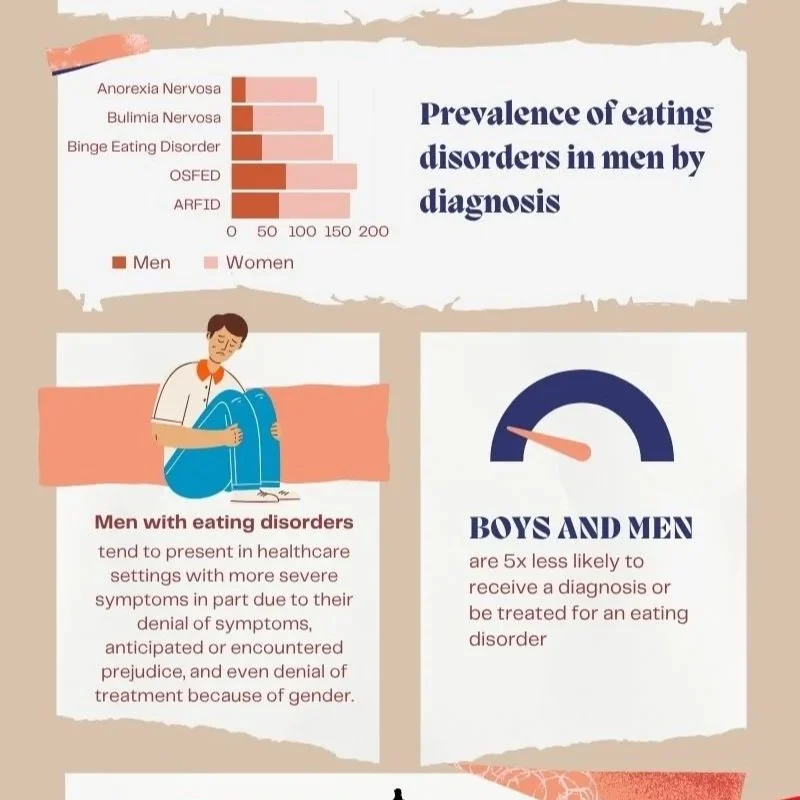 Anorexia Nervosa
Bulimia Nervosa
Binge Eating Disorder
OSFED
ARFID
0 50 100 150 200
Men Women

Prevalence of eating disorders in men by diagnosis

Men with eating disorders tend to present in healthcare settings with more severe symptoms in part due to their denial of symptoms, anticipated or encountered prejudice, and even denial of treatment because of gender.

BOYS AND MEN
are 5x less likely to receive a diagnosis or be treated for an eating disorder