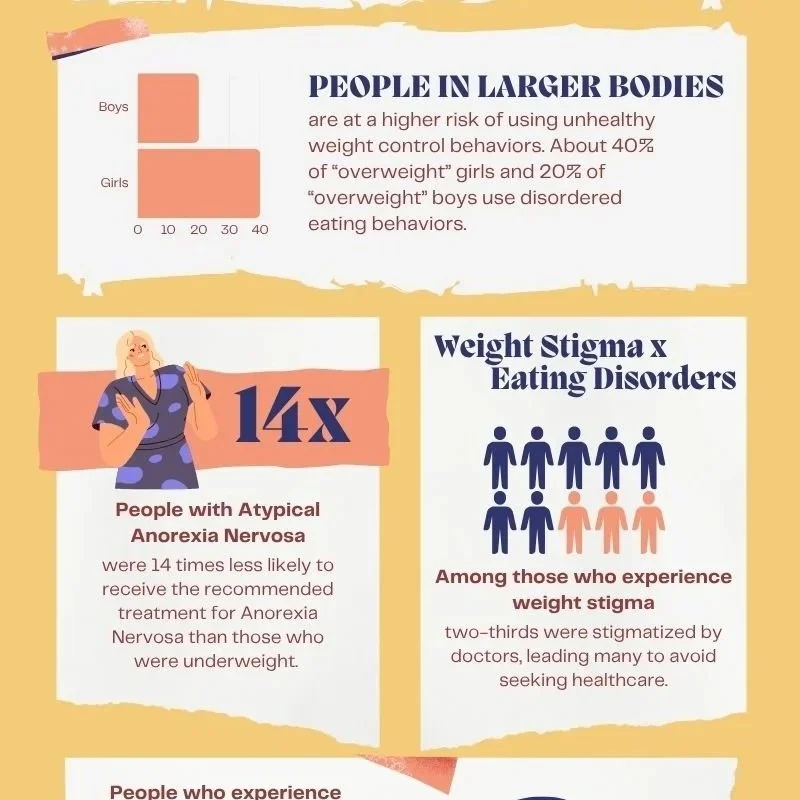 Boys

Girls

0 10 20 30 40

PEOPLE IN LARGER BODIES

are at a higher risk of using unhealthy weight control behaviors. About 40% of “overweight” girls and 20% of “overweight” boys use disordered eating behaviors.

14x

People with Atypical Anorexia Nervosa

were 14 times less likely to receive the recommended treatment for Anorexia Nervosa than those who were underweight.

Weight Stigma x Eating Disorders

Among those who experience weight stigma

two-thirds were stigmatized by doctors, leading many to avoid seeking healthcare.

People who experience