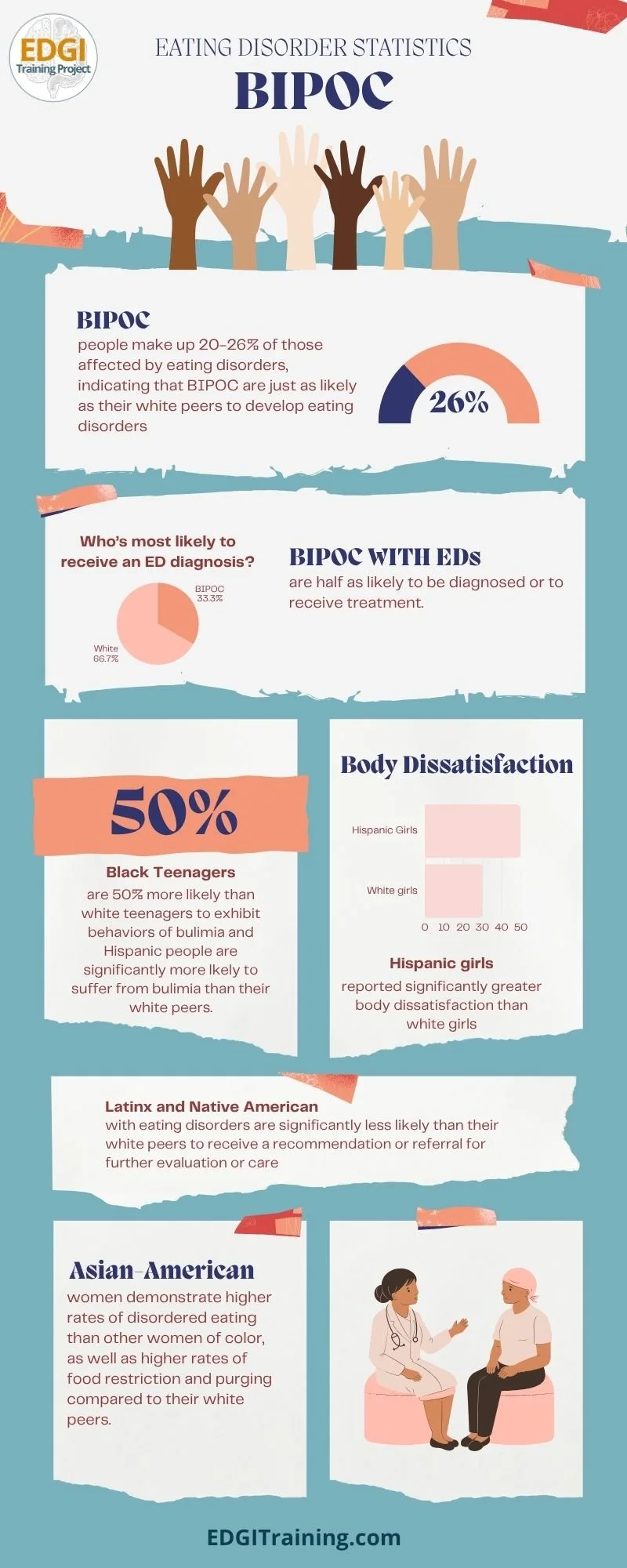 EDGI Training Project

EATING DISORDER STATISTICS
BIPOC

BIPOC
people make up 20-26% of those affected by eating disorders, indicating that BIPOC are just as likely as their white peers to develop eating disorders

26%

Who's most likely to receive an ED diagnosis?

BIPOC 33.3%
White 66.7%

BIPOC WITH EDs
are half as likely to be diagnosed or to receive treatment.

50%

Black Teenagers
are 50% more likely than white teenagers to exhibit behaviors of bulimia and Hispanic people are significantly more lkely to suffer from bulimia than their white peers.

Body Dissatisfaction

Hispanic Girls
White girls
0 10 20 30 40 50

Hispanic girls
reported significantly greater body dissatisfaction than white girls

Latinx and Native American
with eating disorders are significantly less likely than their white peers to receive a recommendation or referral for further evaluation or care

Asian-American
women demonstrate higher rates of disordered eating than other women of color, as well as higher rates of food restriction and purging compared to their white peers.

EDGITraining.com