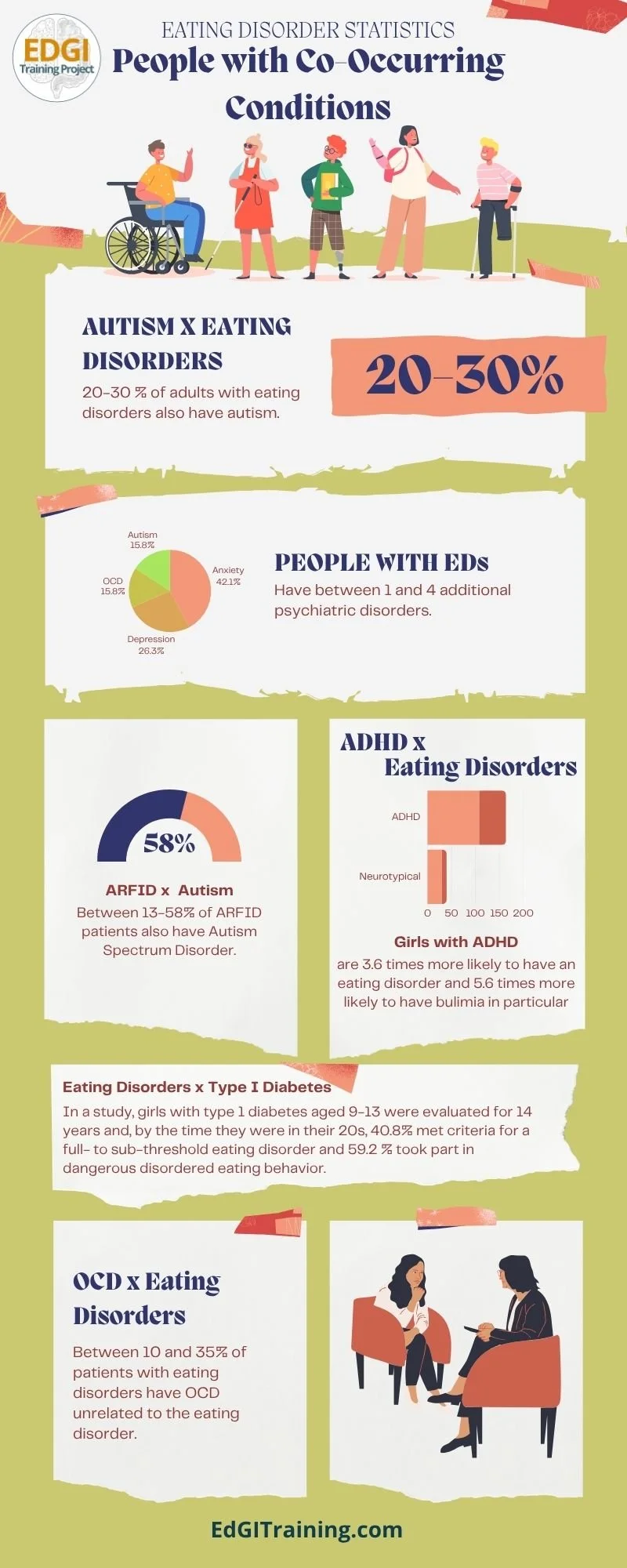 EDGI
Training Project

EATING DISORDER STATISTICS
People with Co-Occurring Conditions

AUTISM X EATING DISORDERS
20-30 % of adults with eating disorders also have autism.

20-30%

Autism
15.8%
Anxiety
42.1%
OCD
15.8%
Depression
26.3%

PEOPLE WITH EDs
Have between 1 and 4 additional psychiatric disorders.

58%

ARFID x Autism
Between 13-58% of ARFID patients also have Autism Spectrum Disorder.

ADHD x Eating Disorders

ADHD
Neurotypical
0 50 100 150 200

Girls with ADHD
are 3.6 times more likely to have an eating disorder and 5.6 times more likely to have bulimia in particular

Eating Disorders x Type I Diabetes
In a study, girls with type 1 diabetes aged 9-13 were evaluated for 14 years and, by the time they were in their 20s, 40.8% met criteria for a full- to sub-threshold eating disorder and 59.2 % took part in dangerous disordered eating behavior.

OCD x Eating Disorders
Between 10 and 35% of patients with eating disorders have OCD unrelated to the eating disorder.

EdGITraining.com