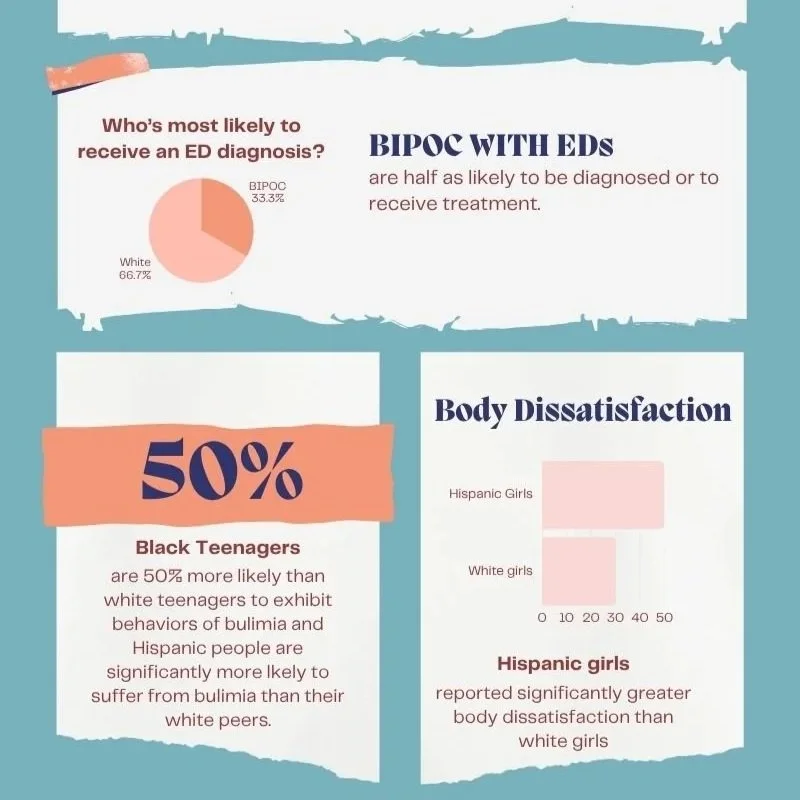 Who's most likely to receive an ED diagnosis?

BIPOC 33.3%

White 66.7%

BIPOC WITH EDs

are half as likely to be diagnosed or to receive treatment.

50%

Black Teenagers

are 50% more likely than white teenagers to exhibit behaviors of bulimia and Hispanic people are significantly more lkely to suffer from bulimia than their white peers.

Body Dissatisfaction

Hispanic Girls

White girls

0 10 20 30 40 50

Hispanic girls

reported significantly greater body dissatisfaction than white girls