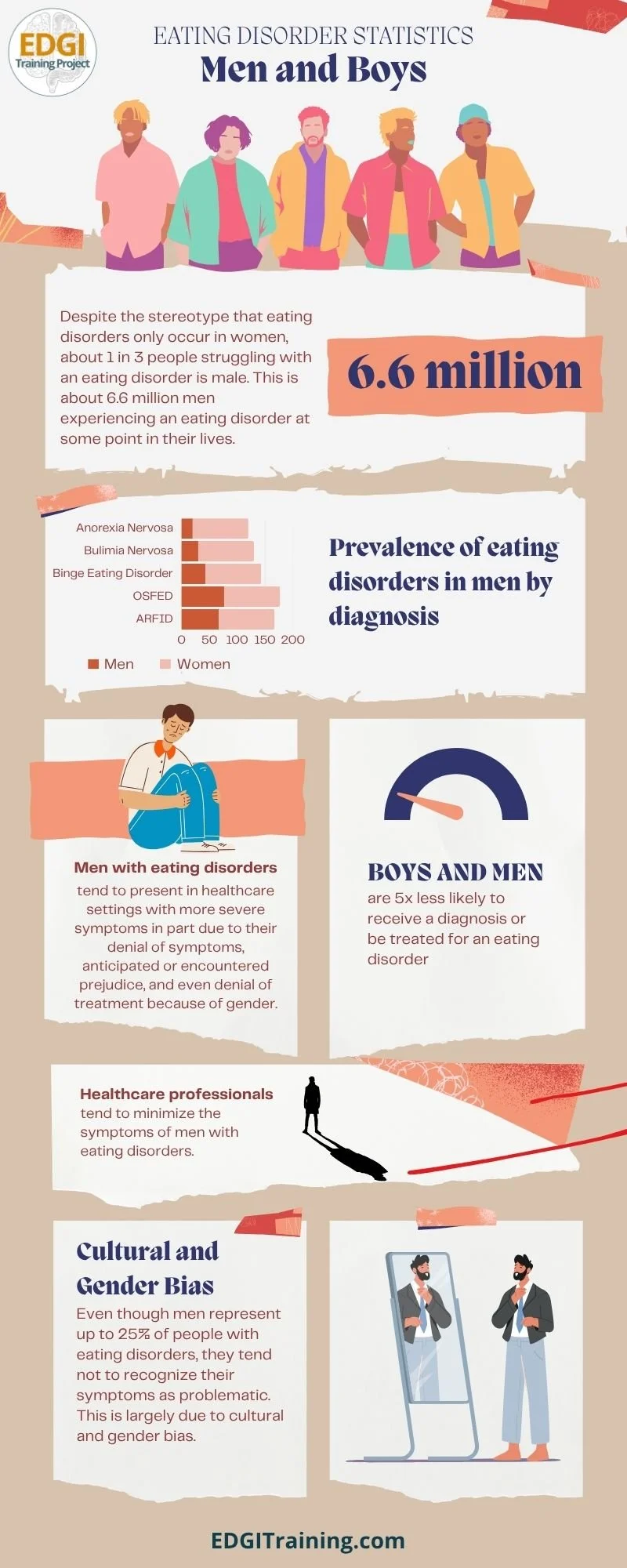 EDGI
Training Project

EATING DISORDER STATISTICS
Men and Boys

Despite the stereotype that eating disorders only occur in women, about 1 in 3 people struggling with an eating disorder is male. This is about 6.6 million men experiencing an eating disorder at some point in their lives.

6.6 million

Anorexia Nervosa
Bulimia Nervosa
Binge Eating Disorder
OSFED
ARFID
0 50 100 150 200
Men Women

Prevalence of eating disorders in men by diagnosis

Men with eating disorders tend to present in healthcare settings with more severe symptoms in part due to their denial of symptoms, anticipated or encountered prejudice, and even denial of treatment because of gender.

BOYS AND MEN are 5x less likely to receive a diagnosis or be treated for an eating disorder

Healthcare professionals tend to minimize the symptoms of men with eating disorders.

Cultural and Gender Bias
Even though men represent up to 25% of people with eating disorders, they tend not to recognize their symptoms as problematic. This is largely due to cultural and gender bias.

EDGITraining.com