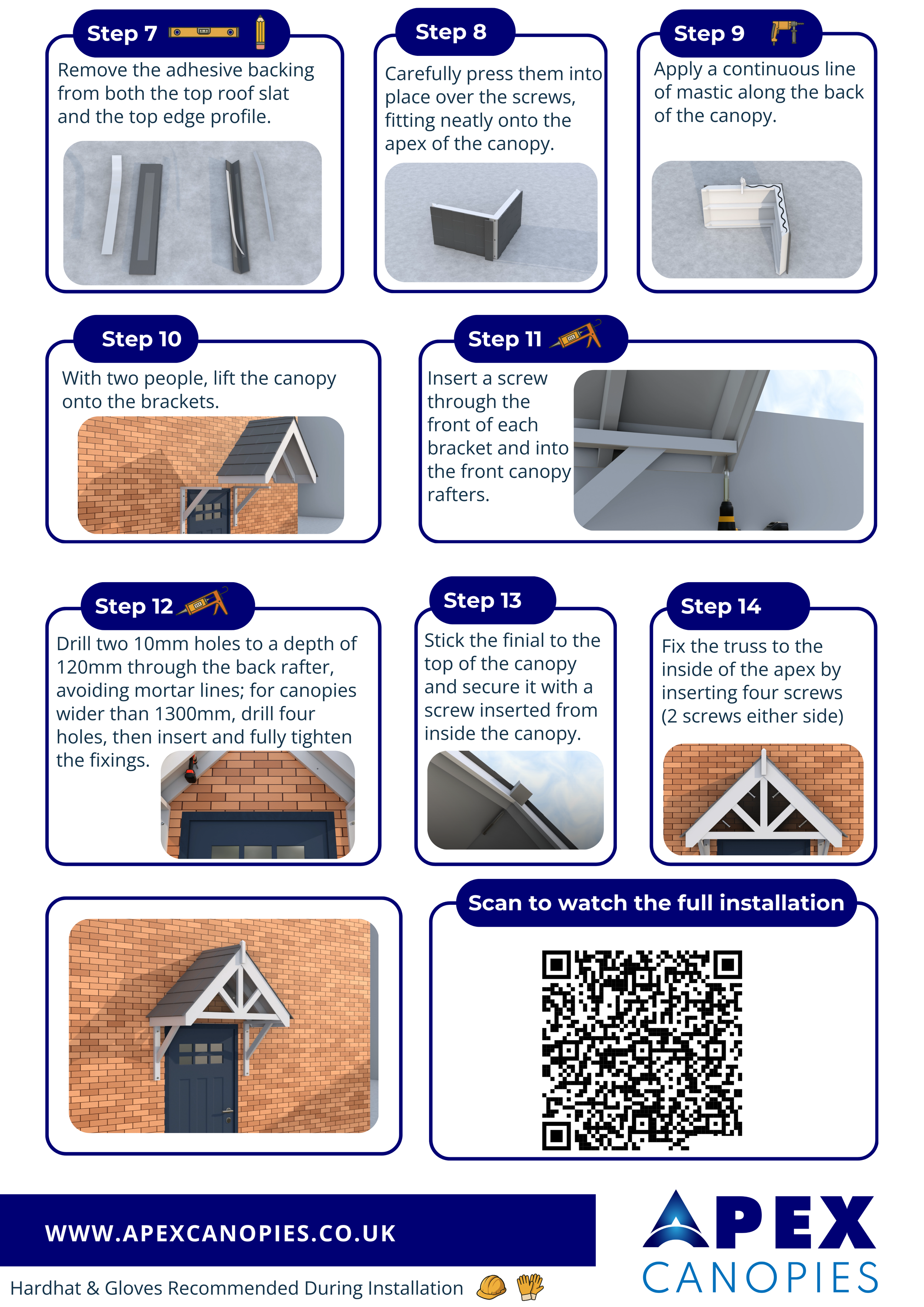 Step 7

Remove the adhesive backing from both the top roof slat and the top edge profile.

Step 8

Carefully press them into place over the screws, fitting neatly onto the apex of the canopy.

Step 9

Apply a continuous line of mastic along the back of the canopy.

Step 10

With two people, lift the canopy onto the brackets.

Step 11

Insert a screw through the front of each bracket and into the front canopy rafters.

Step 12

Drill two 10mm holes to a depth of 120mm through the back rafter, avoiding mortar lines; for canopies wider than 1300mm, drill four holes, then insert and fully tighten the fixings.

Step 13

Stick the finial to the top of the canopy and secure it with a screw inserted from inside the canopy.

Step 14

Fix the truss to the inside of the apex by inserting four screws (2 screws either side)

Scan to watch the full installation

WWW.APEXCANOPIES.CO.UK

Hardhat & Gloves Recommended During Installation

APEX CANOPIES