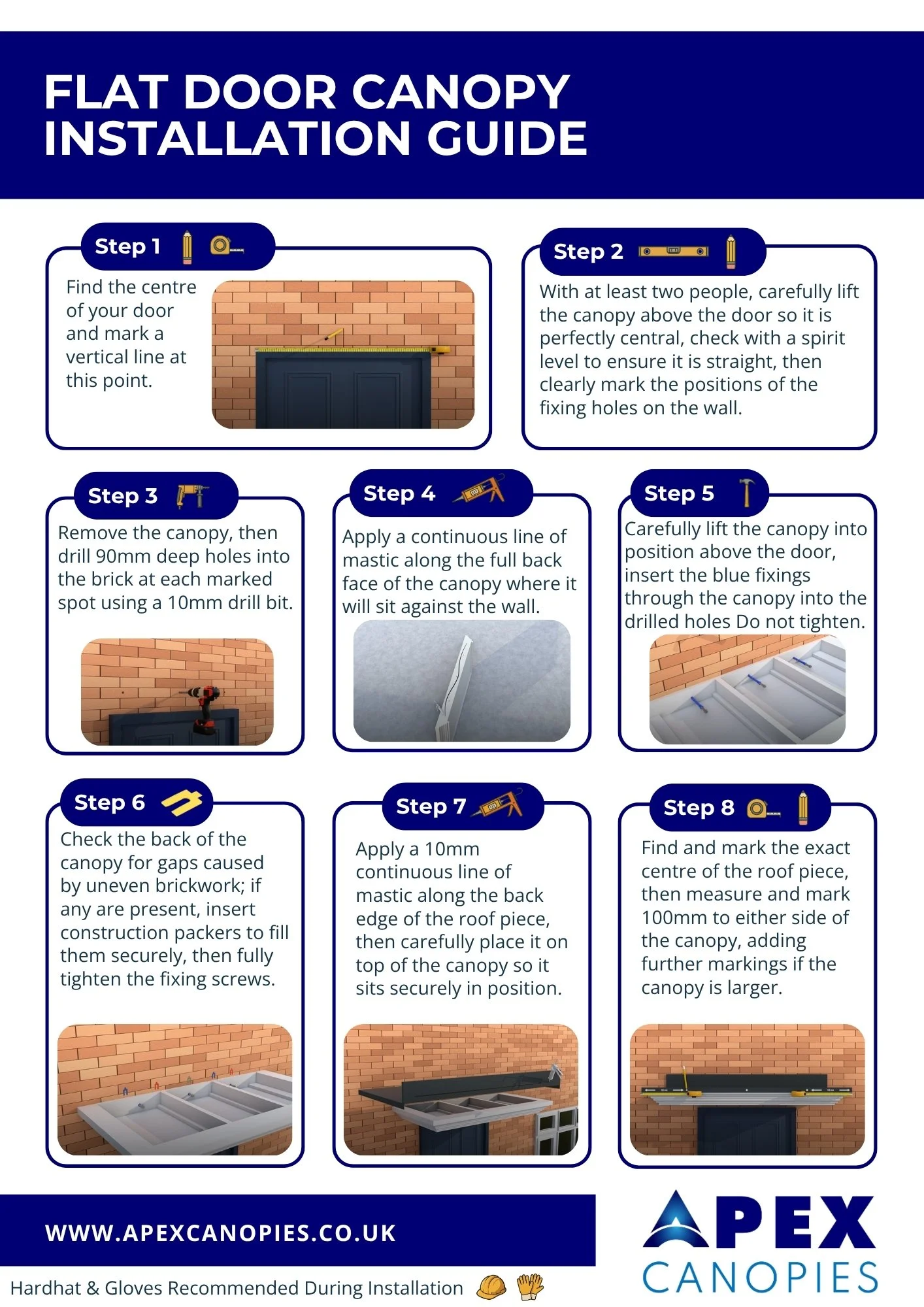 FLAT DOOR CANOPY INSTALLATION GUIDE

Step 1

Find the centre of your door and mark a vertical line at this point.

Step 2

With at least two people, carefully lift the canopy above the door so it is perfectly central, check with a spirit level to ensure it is straight, then clearly mark the positions of the fixing holes on the wall.

Step 3

Remove the canopy, then drill 90mm deep holes into the brick at each marked spot using a 10mm drill bit.

Step 4

Apply a continuous line of mastic along the full back face of the canopy where it will sit against the wall.

Step 5

Carefully lift the canopy into position above the door, insert the blue fixings through the canopy into the drilled holes Do not tighten.

Step 6

Check the back of the canopy for gaps caused by uneven brickwork; if any are present, insert construction packers to fill them securely, then fully tighten the fixing screws.

Step 7

Apply a 10mm continuous line of mastic along the back edge of the roof piece, then carefully place it on top of the canopy so it sits securely in position.

Step 8

Find and mark the exact centre of the roof piece, then measure and mark 100mm to either side of the canopy, adding further markings if the canopy is larger.

WWW.APEXCANOPIES.CO.UK

Hardhat & Gloves Recommended During Installation

APEX CANOPIES