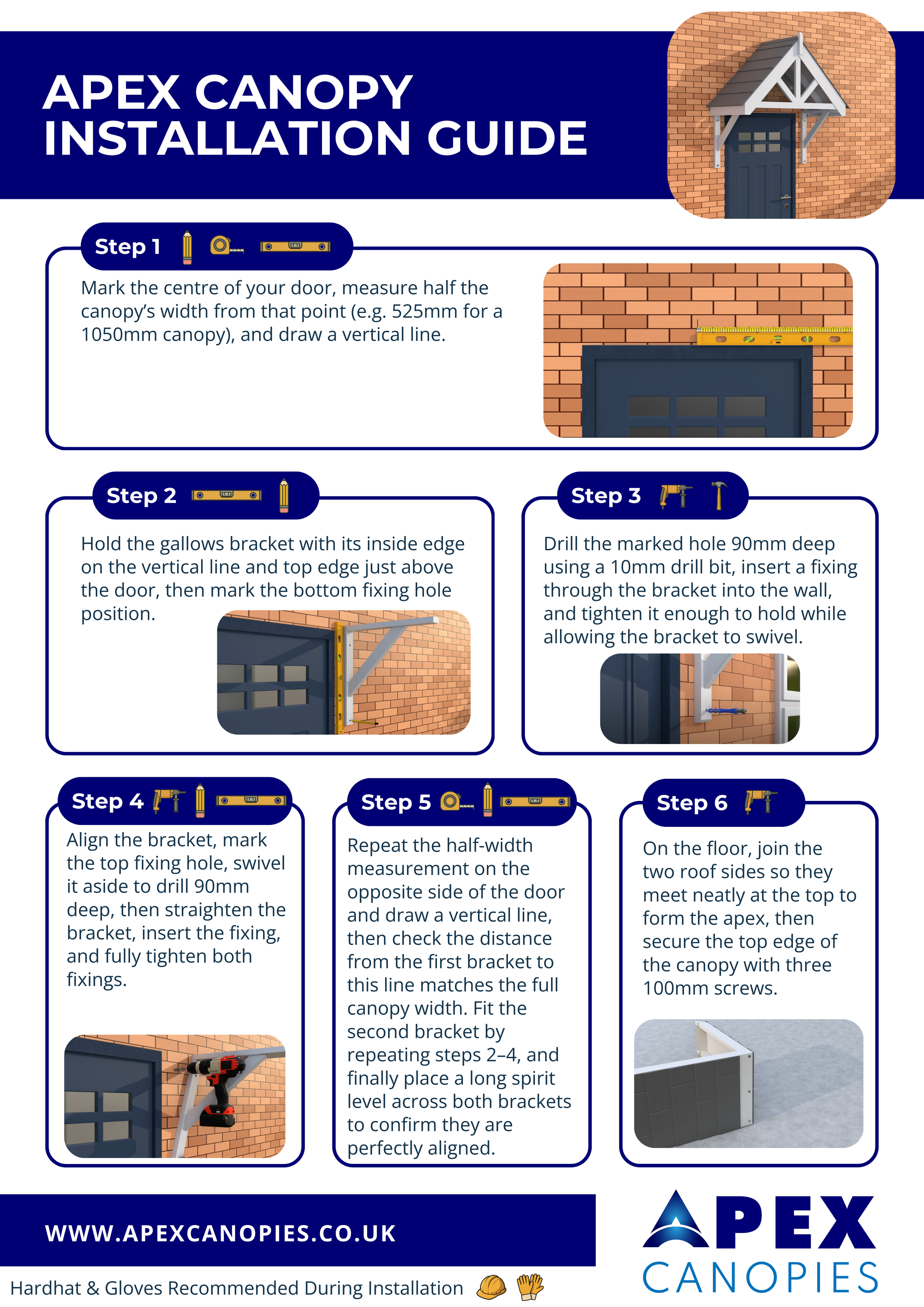 APEX CANOPY INSTALLATION GUIDE

Step 1

Mark the centre of your door, measure half the canopy's width from that point (e.g. 525mm for a 1050mm canopy), and draw a vertical line.

Step 2

Hold the gallows bracket with its inside edge on the vertical line and top edge just above the door, then mark the bottom fixing hole position.

Step 3

Drill the marked hole 90mm deep using a 10mm drill bit, insert a fixing through the bracket into the wall, and tighten it enough to hold while allowing the bracket to swivel.

Step 4

Align the bracket, mark the top fixing hole, swivel it aside to drill 90mm deep, then straighten the bracket, insert the fixing, and fully tighten both fixings.

Step 5

Repeat the half-width measurement on the opposite side of the door and draw a vertical line, then check the distance from the first bracket to this line matches the full canopy width. Fit the second bracket by repeating steps 2–4, and finally place a long spirit level across both brackets to confirm they are perfectly aligned.

Step 6

On the floor, join the two roof sides so they meet neatly at the top to form the apex, then secure the top edge of the canopy with three 100mm screws.

WWW.APEXCANOPIES.CO.UK

Hardhat & Gloves Recommended During Installation

APEX CANOPIES