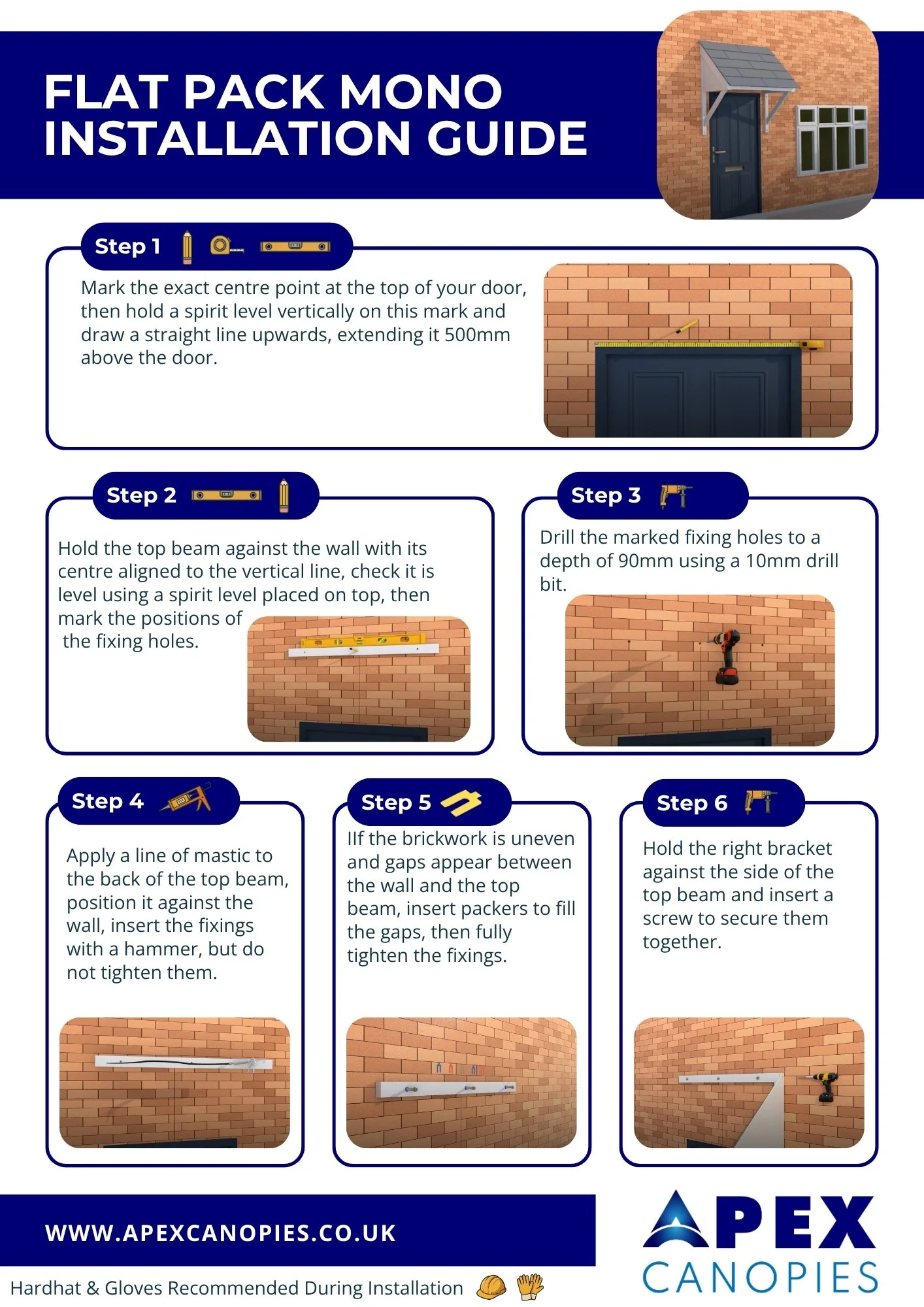 FLAT PACK MONO INSTALLATION GUIDE

Step 1

Mark the exact centre point at the top of your door, then hold a spirit level vertically on this mark and draw a straight line upwards, extending it 500mm above the door.

Step 2

Hold the top beam against the wall with its centre aligned to the vertical line, check it is level using a spirit level placed on top, then mark the positions of the fixing holes.

Step 3

Drill the marked fixing holes to a depth of 90mm using a 10mm drill bit.

Step 4

Apply a line of mastic to the back of the top beam, position it against the wall, insert the fixings with a hammer, but do not tighten them.

Step 5

IIf the brickwork is uneven and gaps appear between the wall and the top beam, insert packers to fill the gaps, then fully tighten the fixings.

Step 6

Hold the right bracket against the side of the top beam and insert a screw to secure them together.

WWW.APEXCANOPIES.CO.UK

Hardhat & Gloves Recommended During Installation

APEX CANOPIES