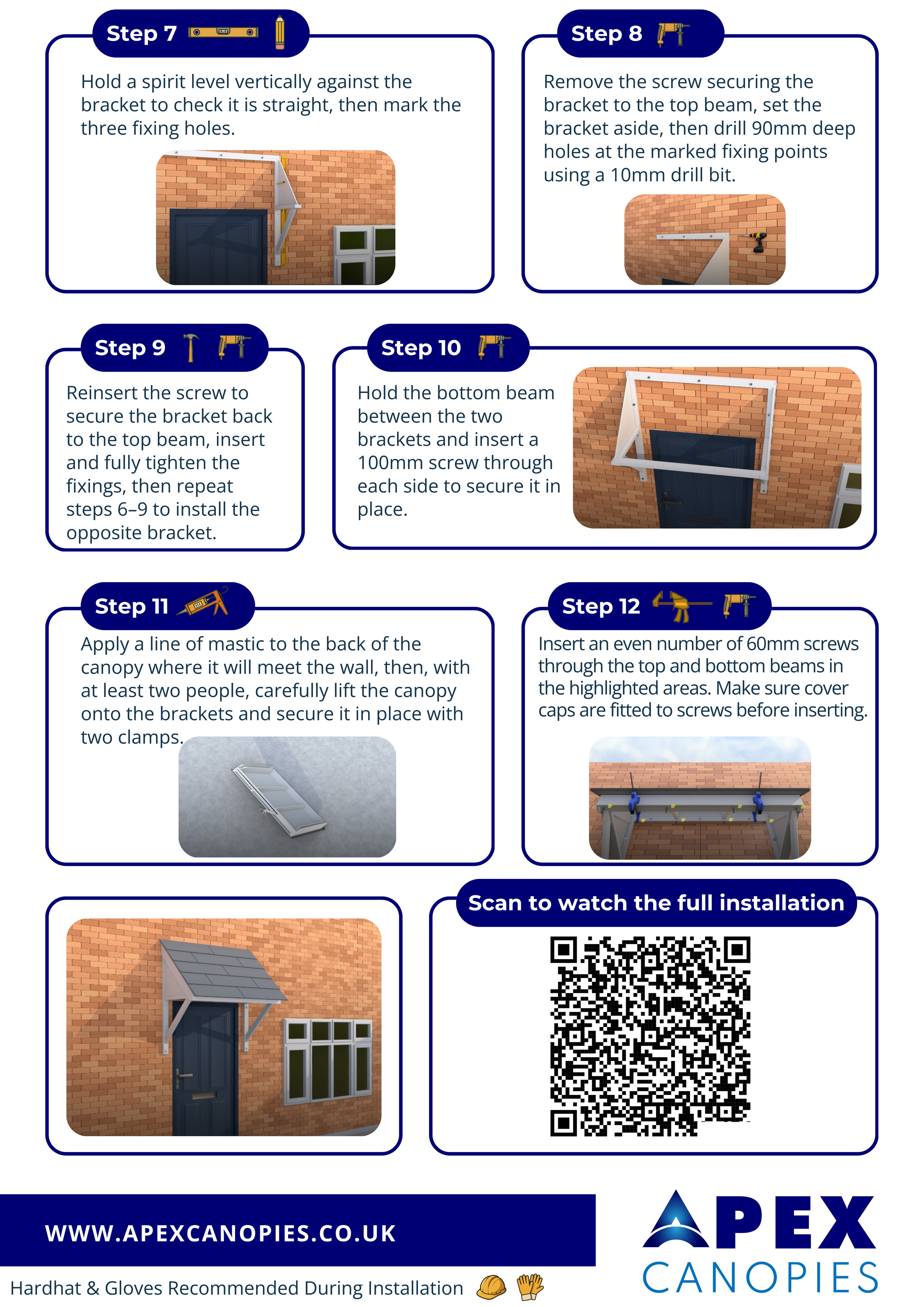 Step 7

Hold a spirit level vertically against the bracket to check it is straight, then mark the three fixing holes.

Step 8

Remove the screw securing the bracket to the top beam, set the bracket aside, then drill 90mm deep holes at the marked fixing points using a 10mm drill bit.

Step 9

Reinsert the screw to secure the bracket back to the top beam, insert and fully tighten the fixings, then repeat steps 6–9 to install the opposite bracket.

Step 10

Hold the bottom beam between the two brackets and insert a 100mm screw through each side to secure it in place.

Step 11

Apply a line of mastic to the back of the canopy where it will meet the wall, then, with at least two people, carefully lift the canopy onto the brackets and secure it in place with two clamps.

Step 12

Insert an even number of 60mm screws through the top and bottom beams in the highlighted areas. Make sure cover caps are fitted to screws before inserting.

Scan to watch the full installation

WWW.APEXCANOPIES.CO.UK

Hardhat & Gloves Recommended During Installation

APEX
CANOPIES