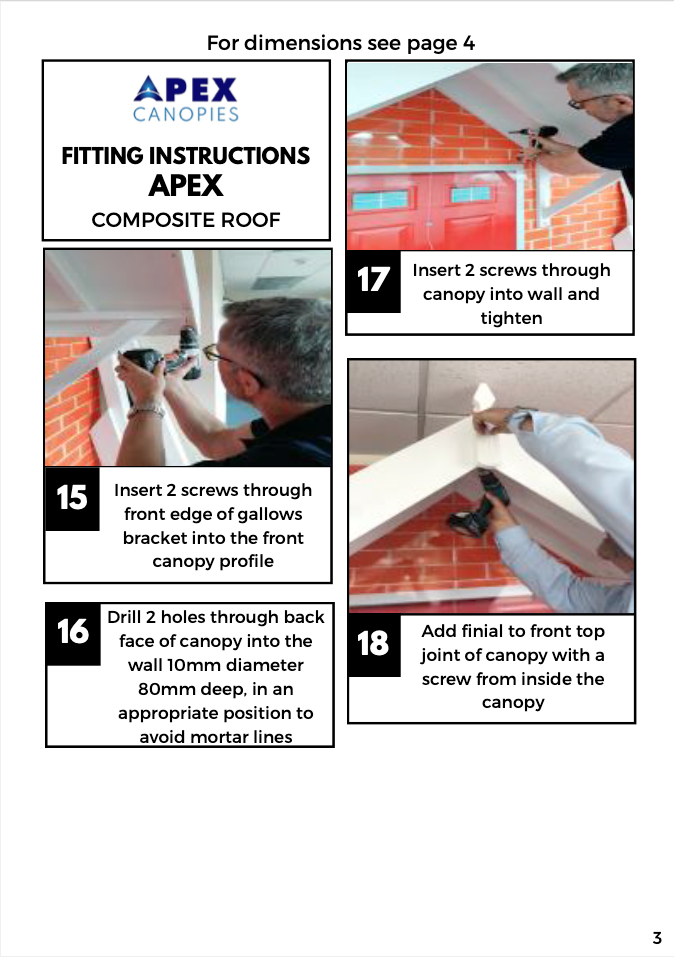 For dimensions see page 4

APEX
CANOPIES

FITTING INSTRUCTIONS
APEX
COMPOSITE ROOF

15 Insert 2 screws through front edge of gallows bracket into the front canopy profile

16 Drill 2 holes through back face of canopy into the wall 10mm diameter 80mm deep, in an appropriate position to avoid mortar lines

17 Insert 2 screws through canopy into wall and tighten

18 Add finial to front top joint of canopy with a screw from inside the canopy

3