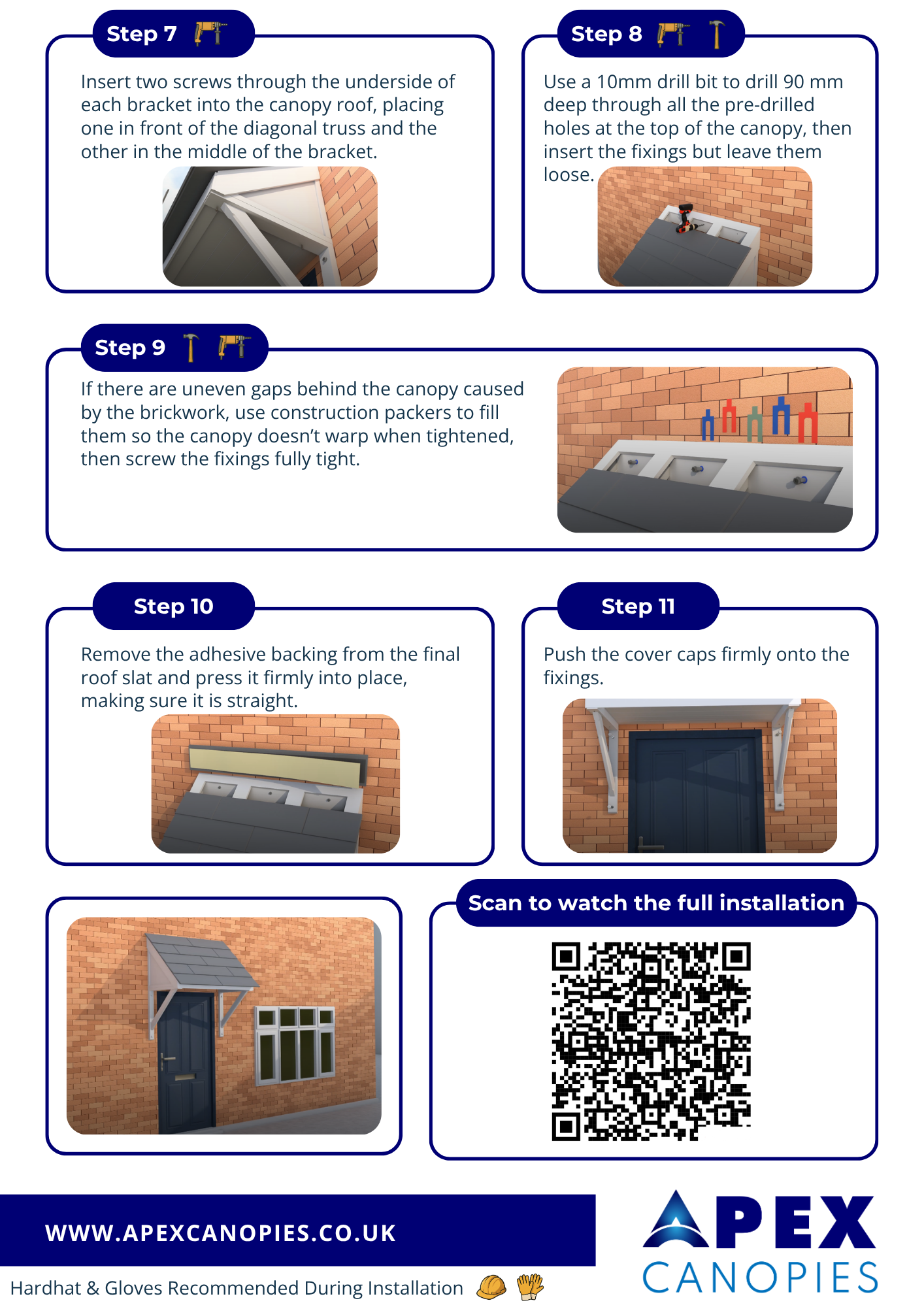 Step 7

Insert two screws through the underside of each bracket into the canopy roof, placing one in front of the diagonal truss and the other in the middle of the bracket.

Step 8

Use a 10mm drill bit to drill 90 mm deep through all the pre-drilled holes at the top of the canopy, then insert the fixings but leave them loose.

Step 9

If there are uneven gaps behind the canopy caused by the brickwork, use construction packers to fill them so the canopy doesn't warp when tightened, then screw the fixings fully tight.

Step 10

Remove the adhesive backing from the final roof slat and press it firmly into place, making sure it is straight.

Step 11

Push the cover caps firmly onto the fixings.

Scan to watch the full installation

WWW.APEXCANOPIES.CO.UK

Hardhat & Gloves Recommended During Installation

APEX CANOPIES