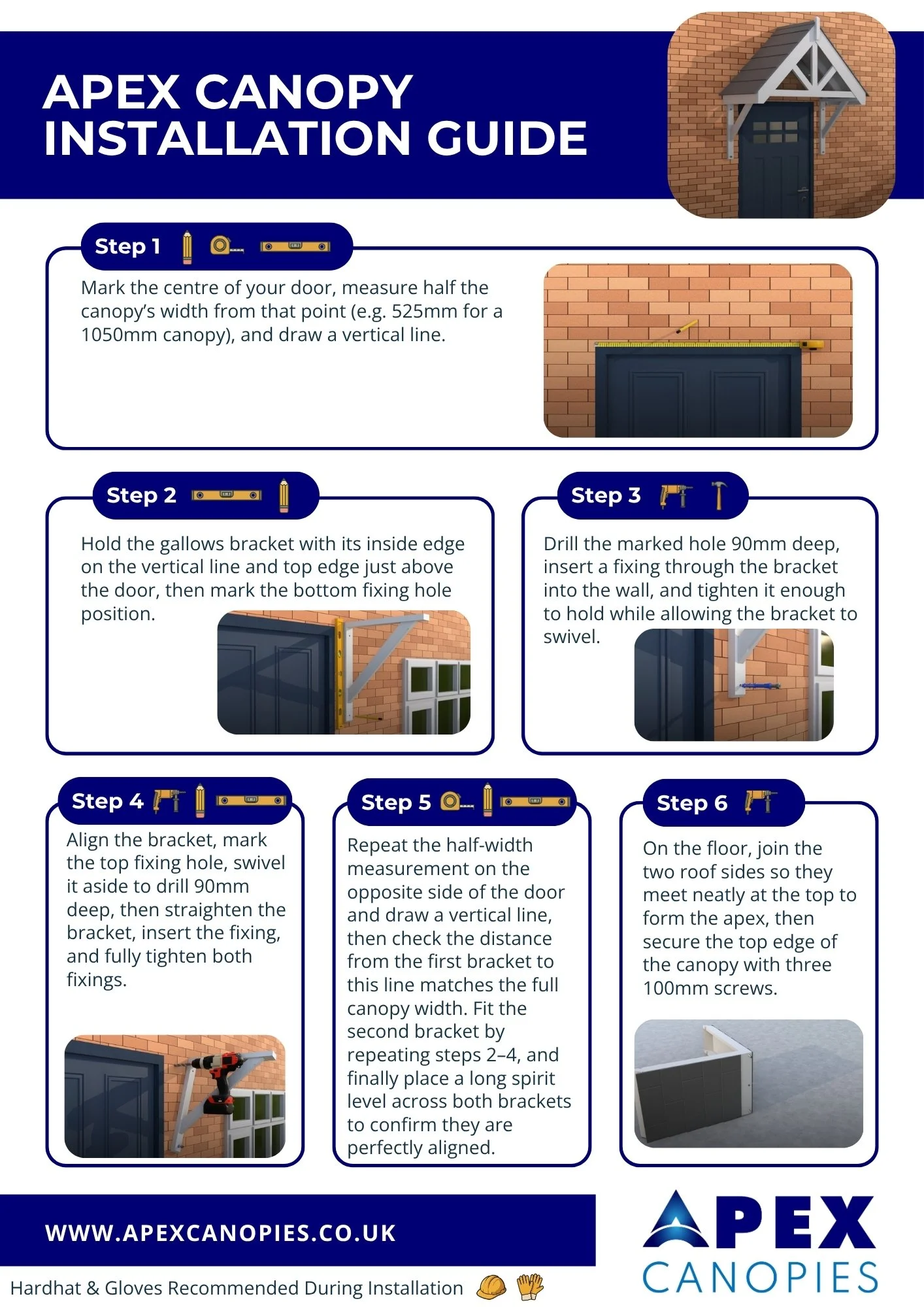 APEX CANOPY INSTALLATION GUIDE

Step 1

Mark the centre of your door, measure half the canopy's width from that point (e.g. 525mm for a 1050mm canopy), and draw a vertical line.

Step 2

Hold the gallows bracket with its inside edge on the vertical line and top edge just above the door, then mark the bottom fixing hole position.

Step 3

Drill the marked hole 90mm deep, insert a fixing through the bracket into the wall, and tighten it enough to hold while allowing the bracket to swivel.

Step 4

Align the bracket, mark the top fixing hole, swivel it aside to drill 90mm deep, then straighten the bracket, insert the fixing, and fully tighten both fixings.

Step 5

Repeat the half-width measurement on the opposite side of the door and draw a vertical line, then check the distance from the first bracket to this line matches the full canopy width. Fit the second bracket by repeating steps 2–4, and finally place a long spirit level across both brackets to confirm they are perfectly aligned.

Step 6

On the floor, join the two roof sides so they meet neatly at the top to form the apex, then secure the top edge of the canopy with three 100mm screws.

WWW.APEXCANOPIES.CO.UK

Hardhat & Gloves Recommended During Installation

APEX CANOPIES