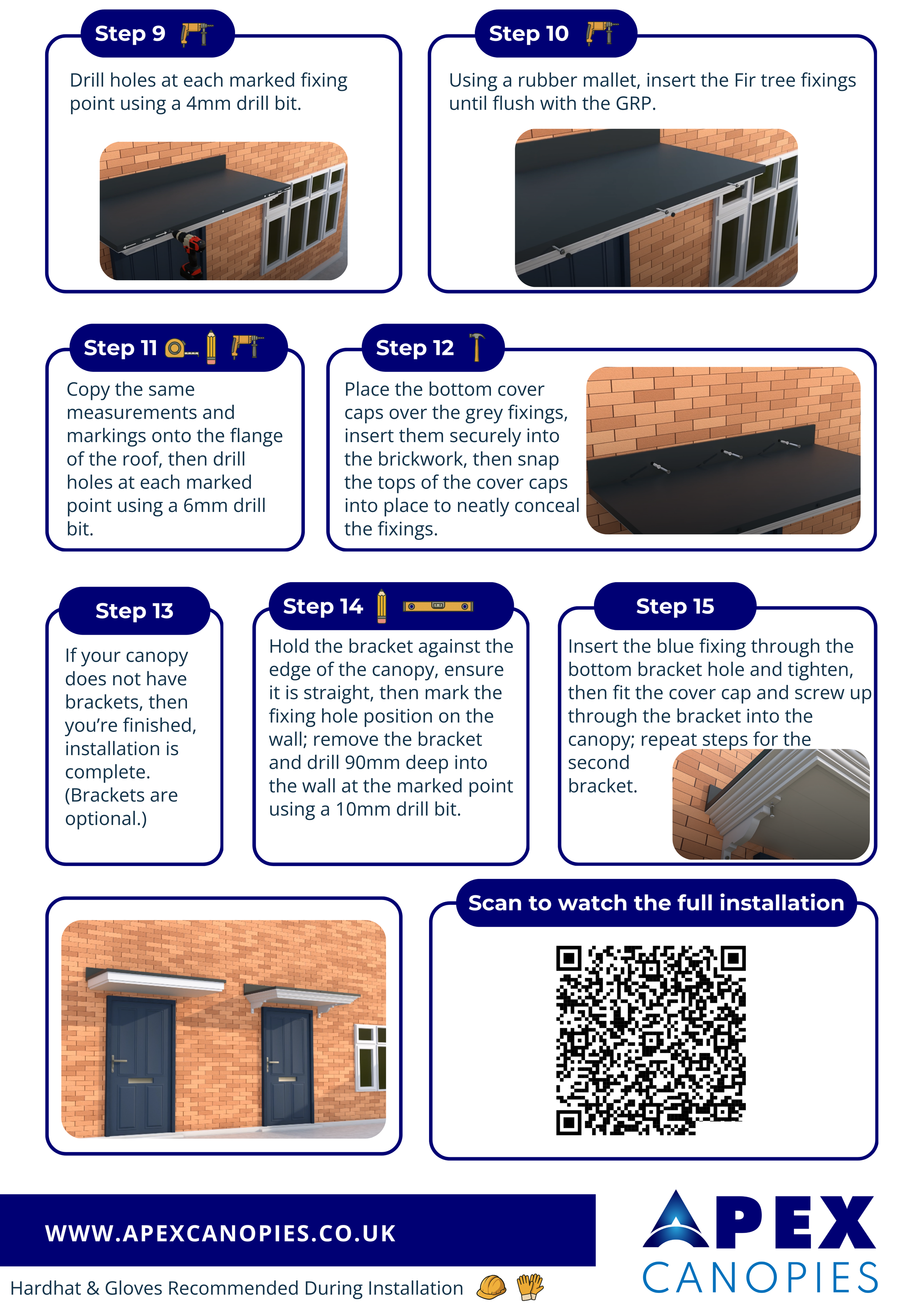 Step 9

Drill holes at each marked fixing point using a 4mm drill bit.

Step 10

Using a rubber mallet, insert the Fir tree fixings until flush with the GRP.

Step 11

Copy the same measurements and markings onto the flange of the roof, then drill holes at each marked point using a 6mm drill bit.

Step 12

Place the bottom cover caps over the grey fixings, insert them securely into the brickwork, then snap the tops of the cover caps into place to neatly conceal the fixings.

Step 13

If your canopy does not have brackets, then you're finished, installation is complete. (Brackets are optional.)

Step 14

Hold the bracket against the edge of the canopy, ensure it is straight, then mark the fixing hole position on the wall; remove the bracket and drill 90mm deep into the wall at the marked point using a 10mm drill bit.

Step 15

Insert the blue fixing through the bottom bracket hole and tighten, then fit the cover cap and screw up through the bracket into the canopy; repeat steps for the second bracket.

Scan to watch the full installation

WWW.APEXCANOPIES.CO.UK

Hardhat & Gloves Recommended During Installation

APEX CANOPIES