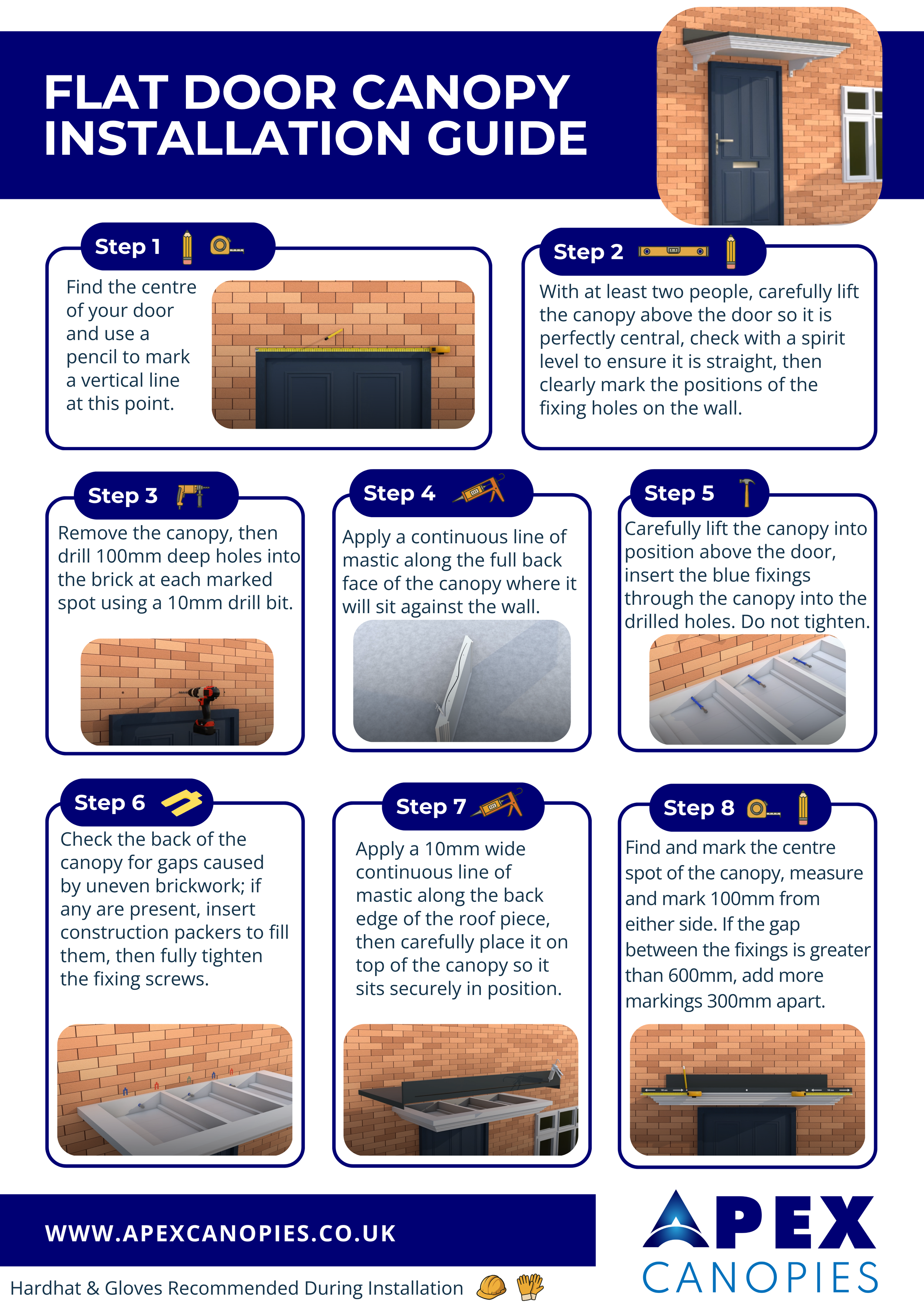 FLAT DOOR CANOPY INSTALLATION GUIDE

Step 1

Find the centre of your door and use a pencil to mark a vertical line at this point.

Step 2

With at least two people, carefully lift the canopy above the door so it is perfectly central, check with a spirit level to ensure it is straight, then clearly mark the positions of the fixing holes on the wall.

Step 3

Remove the canopy, then drill 100mm deep holes into the brick at each marked spot using a 10mm drill bit.

Step 4

Apply a continuous line of mastic along the full back face of the canopy where it will sit against the wall.

Step 5

Carefully lift the canopy into position above the door, insert the blue fixings through the canopy into the drilled holes. Do not tighten.

Step 6

Check the back of the canopy for gaps caused by uneven brickwork; if any are present, insert construction packers to fill them, then fully tighten the fixing screws.

Step 7

Apply a 10mm wide continuous line of mastic along the back edge of the roof piece, then carefully place it on top of the canopy so it sits securely in position.

Step 8

Find and mark the centre spot of the canopy, measure and mark 100mm from either side. If the gap between the fixings is greater than 600mm, add more markings 300mm apart.

WWW.APEXCANOPIES.CO.UK

Hardhat & Gloves Recommended During Installation

APEX CANOPIES