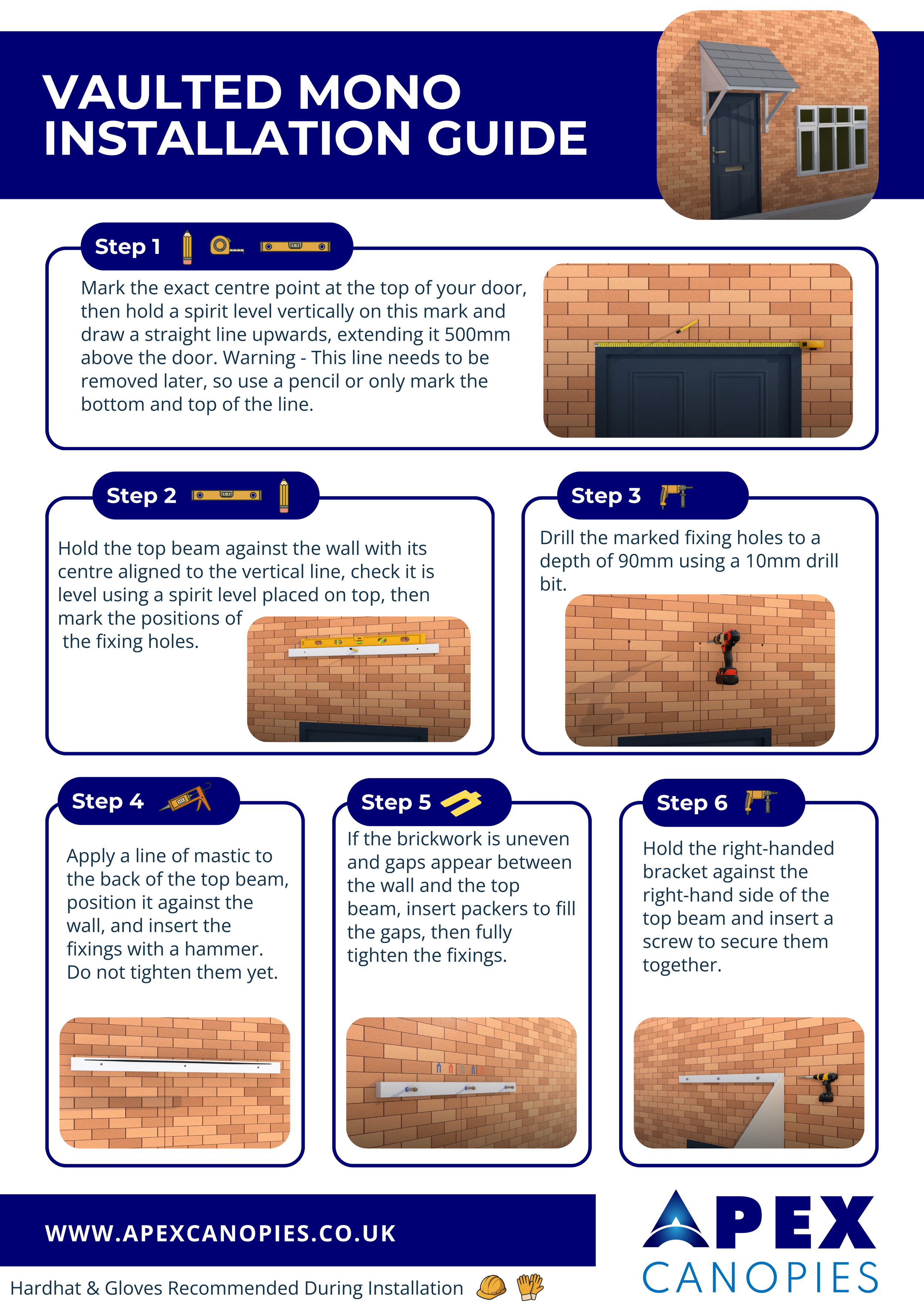 VAULTED MONO INSTALLATION GUIDE

Step 1

Mark the exact centre point at the top of your door, then hold a spirit level vertically on this mark and draw a straight line upwards, extending it 500mm above the door. Warning - This line needs to be removed later, so use a pencil or only mark the bottom and top of the line.

Step 2

Hold the top beam against the wall with its centre aligned to the vertical line, check it is level using a spirit level placed on top, then mark the positions of the fixing holes.

Step 3

Drill the marked fixing holes to a depth of 90mm using a 10mm drill bit.

Step 4

Apply a line of mastic to the back of the top beam, position it against the wall, and insert the fixings with a hammer. Do not tighten them yet.

Step 5

If the brickwork is uneven and gaps appear between the wall and the top beam, insert packers to fill the gaps, then fully tighten the fixings.

Step 6

Hold the right-handed bracket against the right-hand side of the top beam and insert a screw to secure them together.

WWW.APEXCANOPIES.CO.UK

Hardhat & Gloves Recommended During Installation

APEX CANOPIES