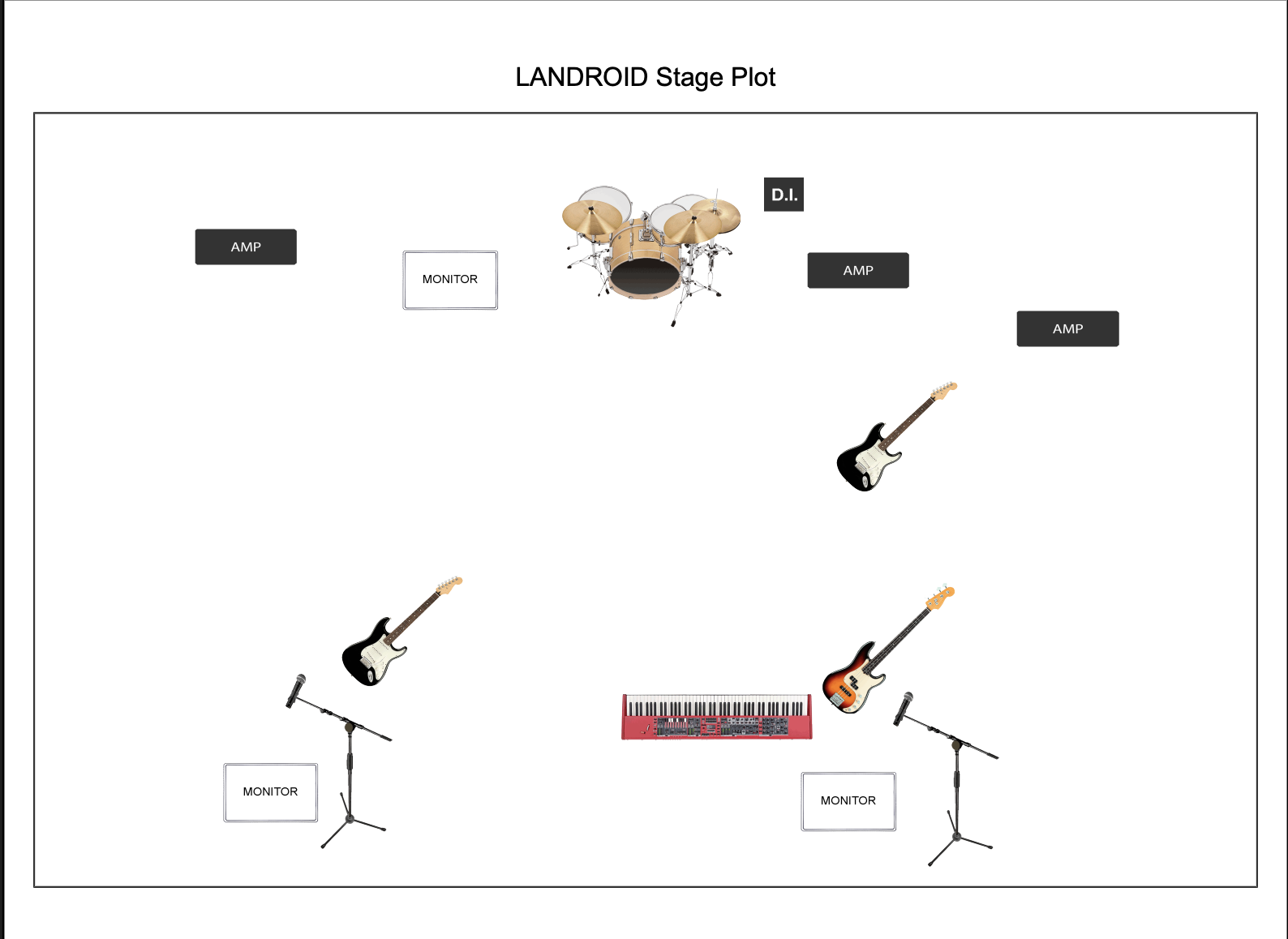 LANDROID Stage Plot

D.I.

AMP

MONITOR

AMP

AMP

MONITOR

MONITOR