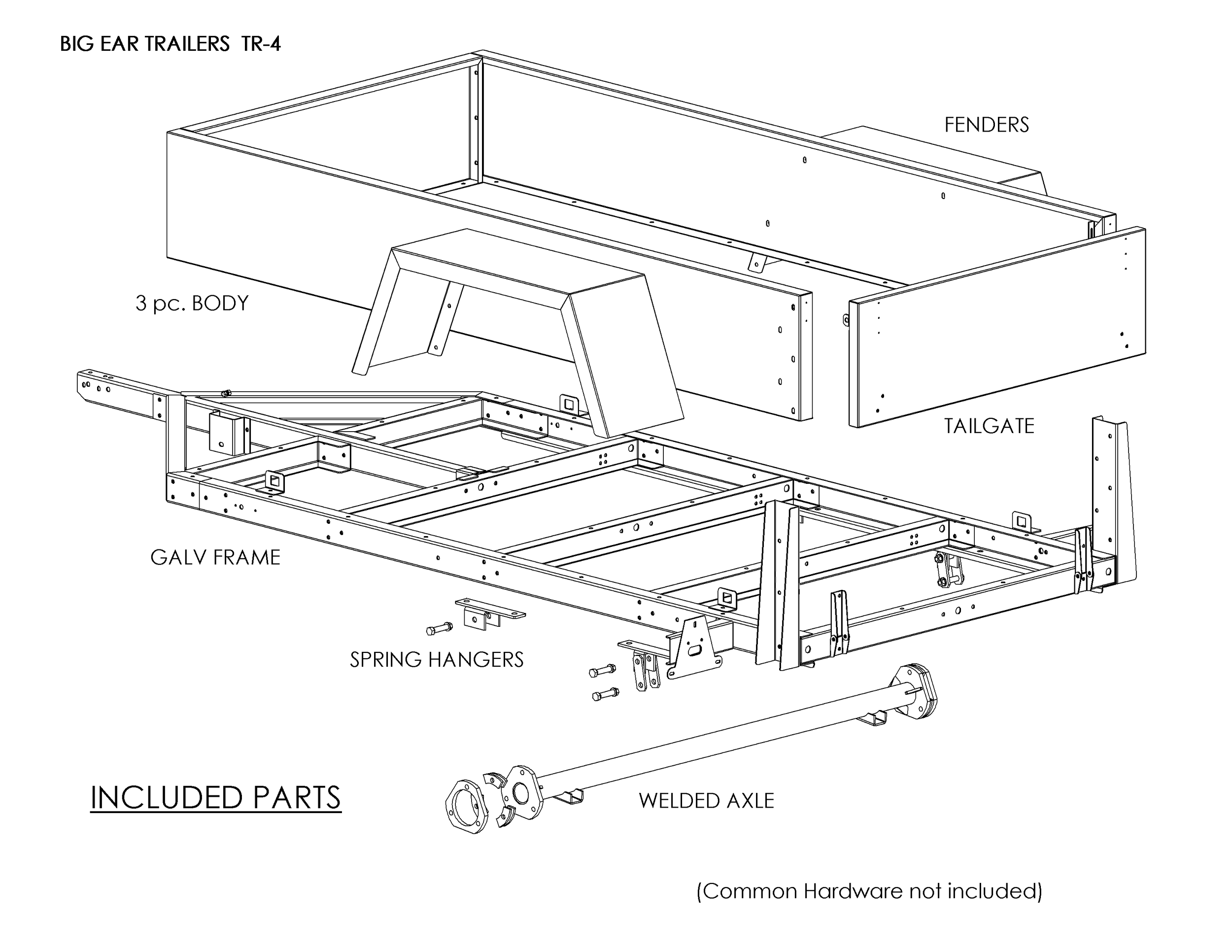 BIG EAR TRAILERS TR-4

FENDERS

3 pc. BODY

TAILGATE

GALV FRAME

SPRING HANGERS

INCLUDED PARTS

WELDED AXLE

(Common Hardware not included)