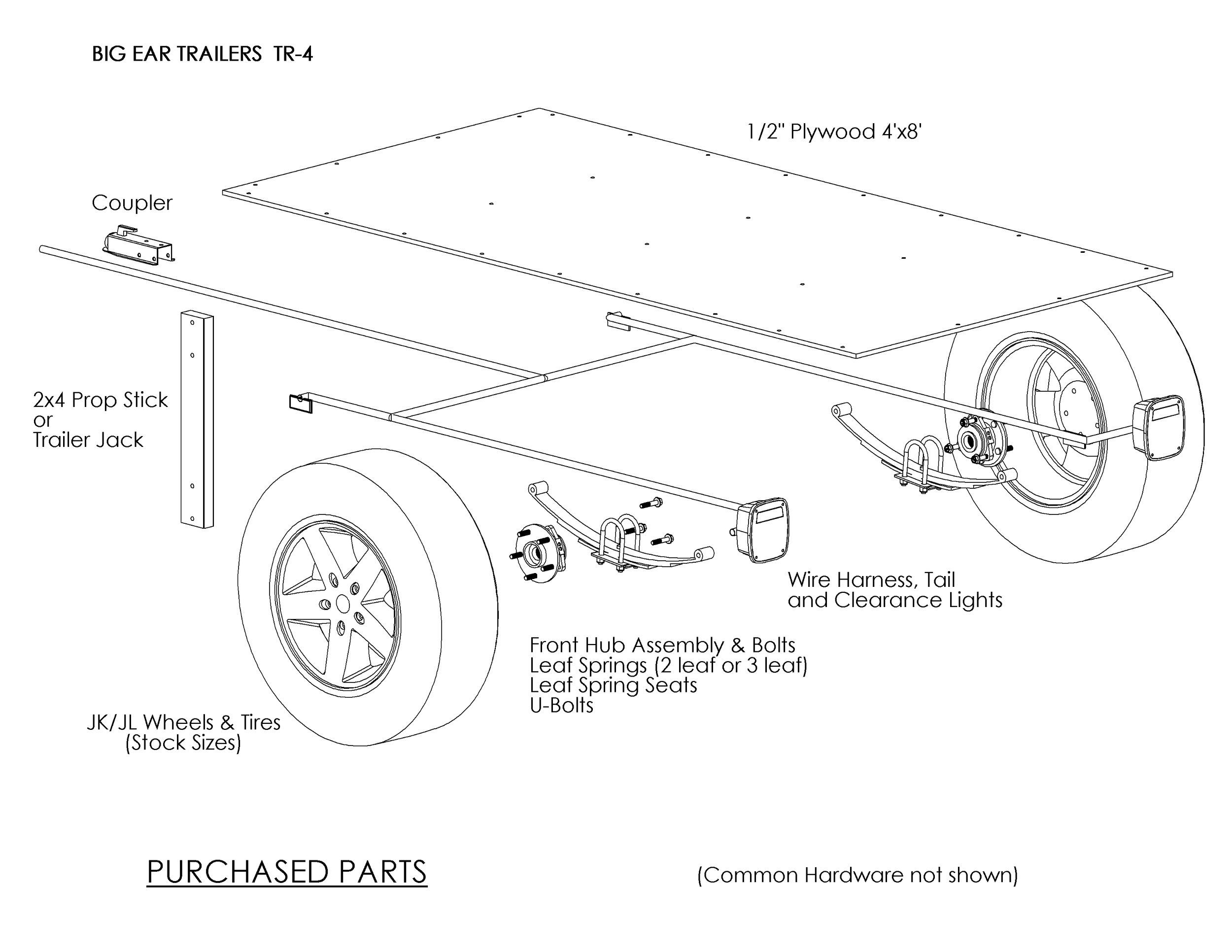 BIG EAR TRAILERS TR-4

1/2" Plywood 4'x8'

Coupler

2x4 Prop Stick
or
Trailer Jack

Wire Harness, Tail
and Clearance Lights

Front Hub Assembly & Bolts
Leaf Springs (2 leaf or 3 leaf)
Leaf Spring Seats
U-Bolts

JK/JL Wheels & Tires
(Stock Sizes)

PURCHASED PARTS

(Common Hardware not shown)